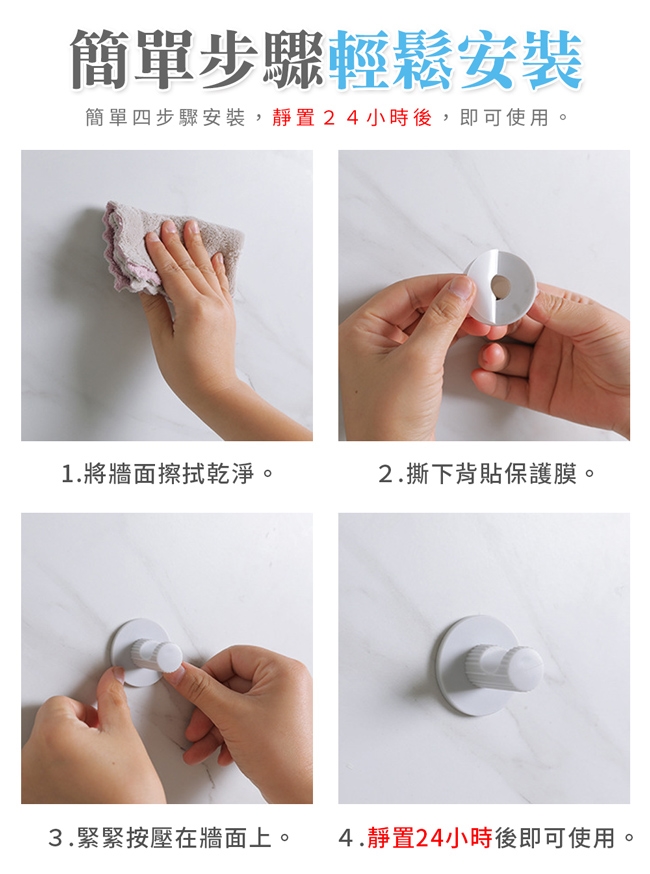 簡單步驟輕鬆安裝

簡單四步驟安裝，靜置２４小時後，即可使用。

1.將牆面擦拭乾淨。

2.撕下背貼保護膜。

3.緊緊按壓在牆面上。

4.靜置24小時後即可使用。