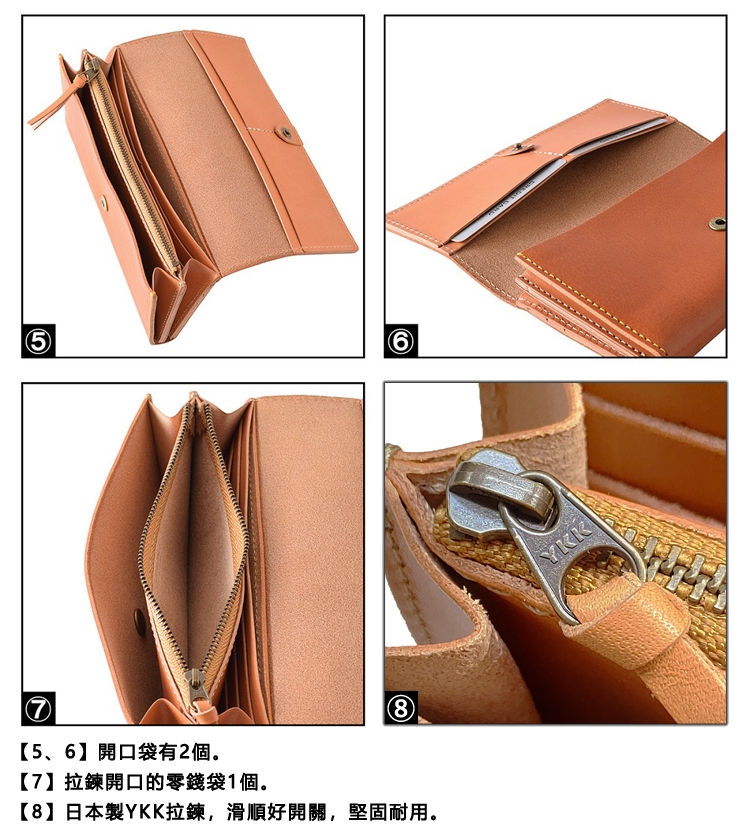 ⑤

⑥

⑦

YKK

⑧

【5、6】開口袋有2個。

【7】拉鍊開口的零錢袋1個。

【8】日本製YKK拉鍊，滑順好開關，堅固耐用。