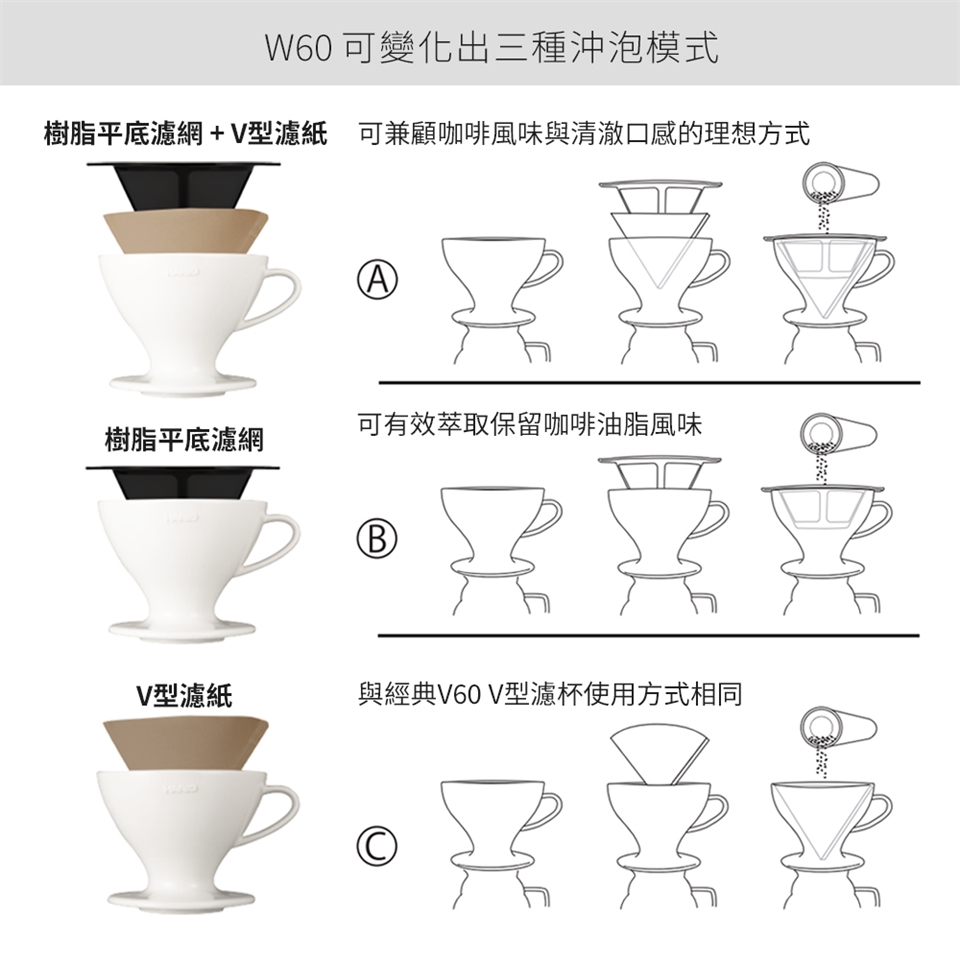 W60 可變化出三種沖泡模式

樹脂平底濾網 + V型濾紙

可兼顧咖啡風味與清澈口感的理想方式

Ⓐ

樹脂平底濾網

可有效萃取保留咖啡油脂風味

Ⓑ

V型濾紙

與經典V60 V型濾杯使用方式相同

Ⓒ