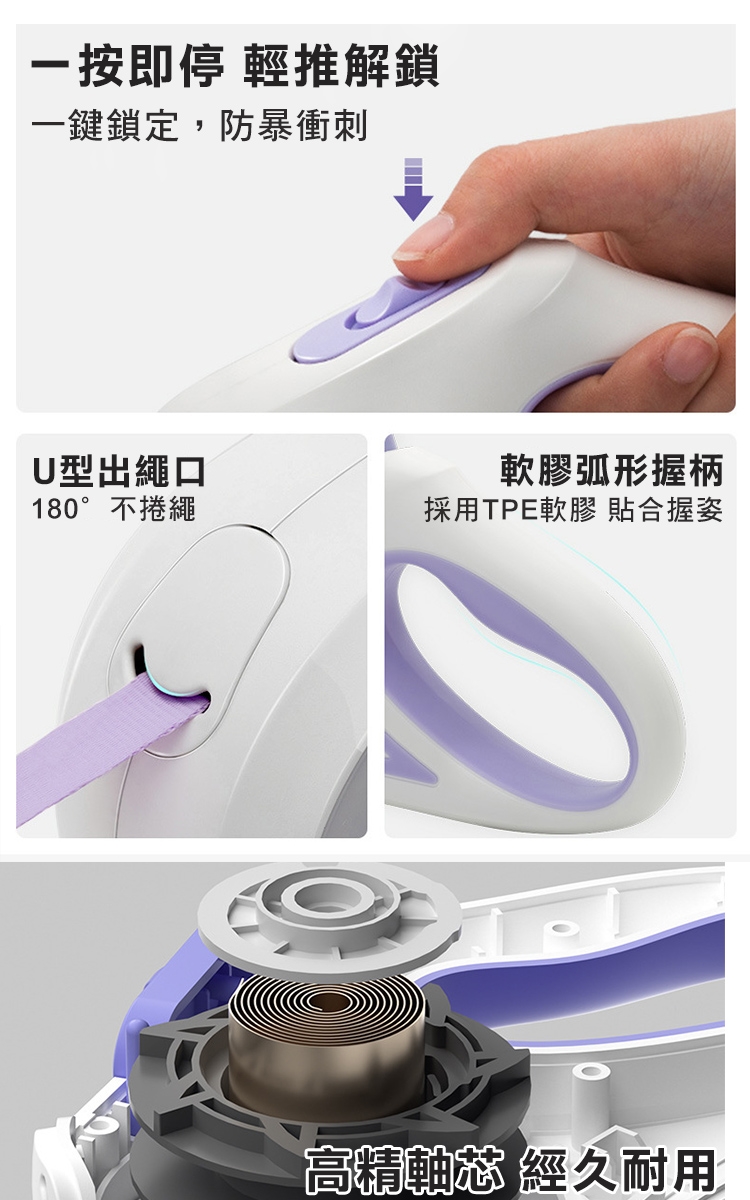 一按即停 輕推解鎖
一鍵鎖定，防暴衝刺

U型出繩口
180° 不捲繩

軟膠弧形握柄
採用TPE軟膠 貼合握姿

高精軸芯 經久耐用