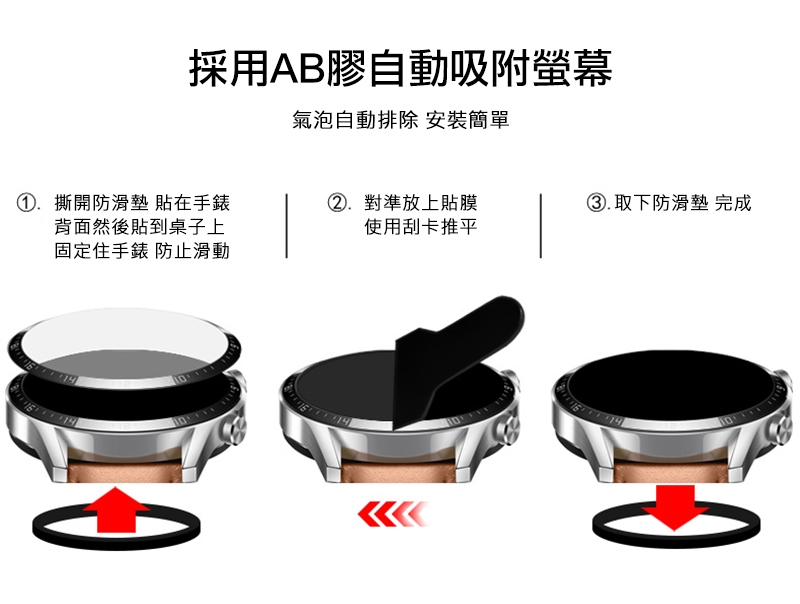 採用AB膠自動吸附螢幕

氣泡自動排除 安裝簡單

①. 撕開防滑墊 貼在手錶背面然後貼到桌子上固定住手錶 防止滑動

②. 對準放上貼膜使用刮卡推平

③. 取下防滑墊 完成