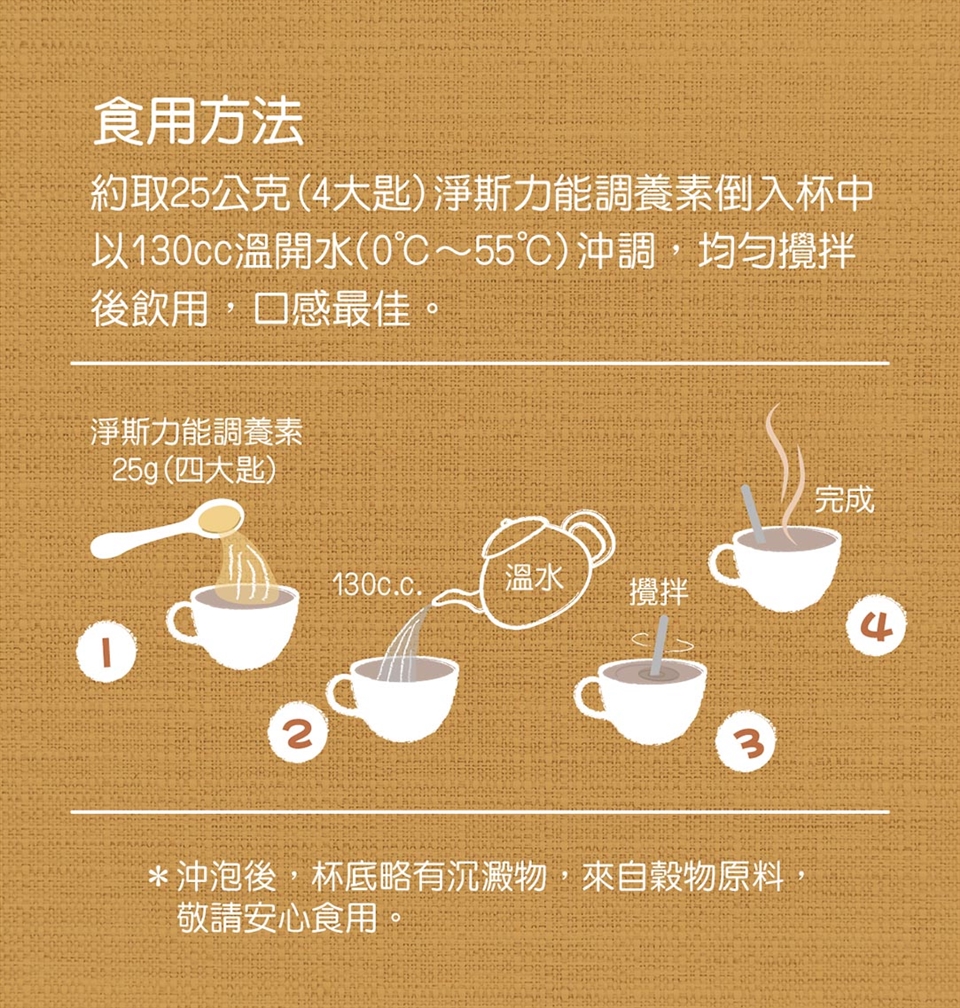 食用方法

約取25公克(4大匙)淨斯力能調養素倒入杯中以130cc溫開水(0℃～55℃)沖調，均勻攪拌後飲用，口感最佳。

淨斯力能調養素
25g(四大匙)

1

130c.c.

溫水

2

攪拌

3

完成

4

＊沖泡後，杯底略有沉澱物，來自穀物原料，敬請安心食用。