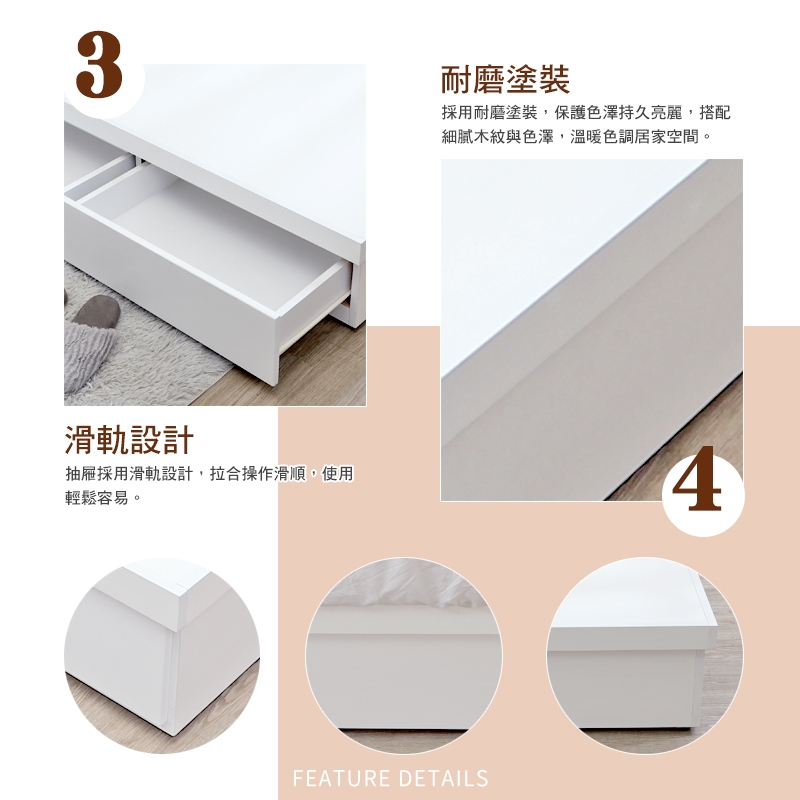 3

耐磨塗裝

採用耐磨塗裝，保護色澤持久亮麗，搭配細膩木紋與色澤，溫暖色調居家空間。

滑軌設計

抽屜採用滑軌設計，拉合操作滑順，使用輕鬆容易。

4

FEATURE DETAILS