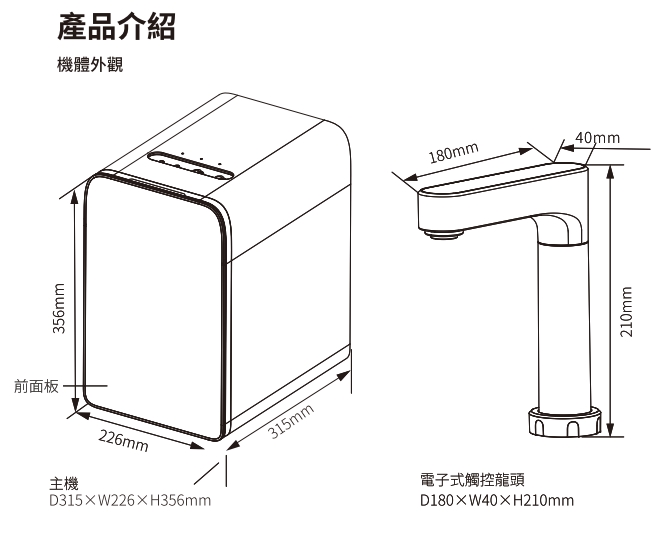 產品介紹

機體外觀

356mm

前面板

226mm

315mm

主機
D315×W226×H356mm

180mm

40mm

210mm

電子式觸控龍頭
D180×W40×H210mm