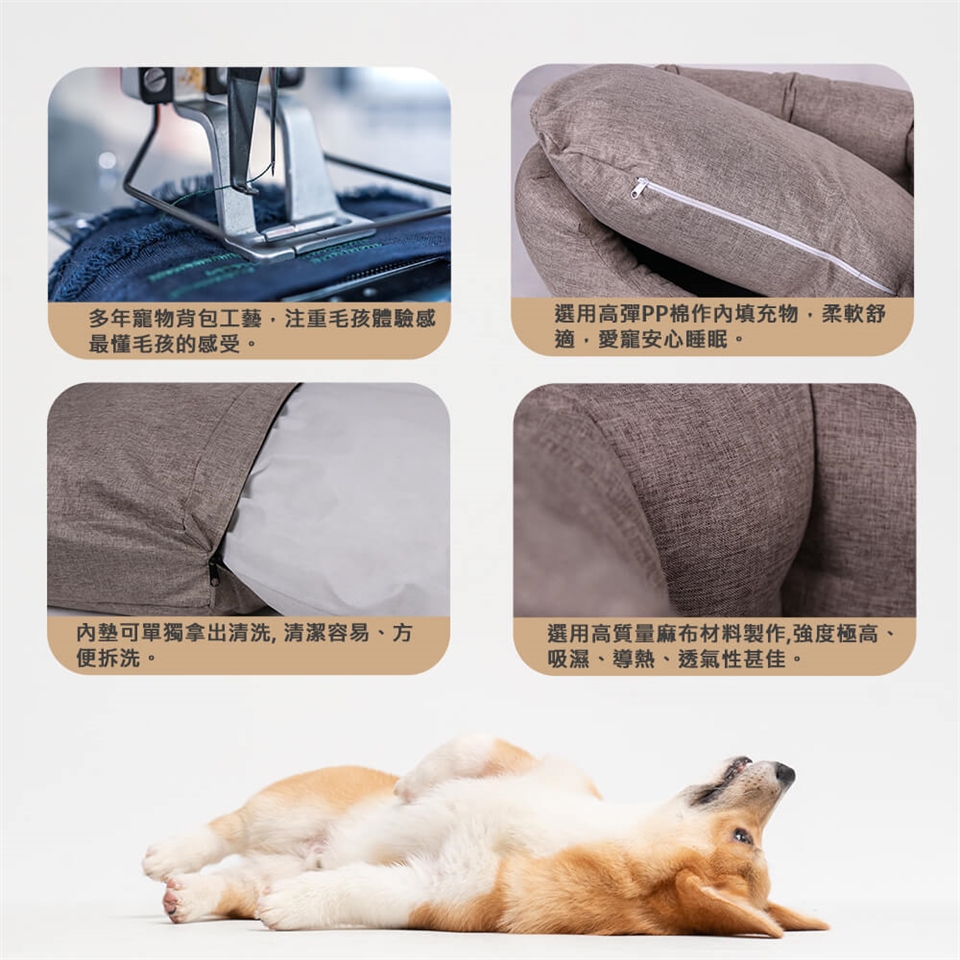 多年寵物背包工藝，注重毛孩體驗感最懂毛孩的感受。

選用高彈PP棉作內填充物，柔軟舒適，愛寵安心睡眠。

內墊可單獨拿出清洗, 清潔容易、方便拆洗。

選用高質量麻布材料製作,強度極高、吸濕、導熱、透氣性甚佳。