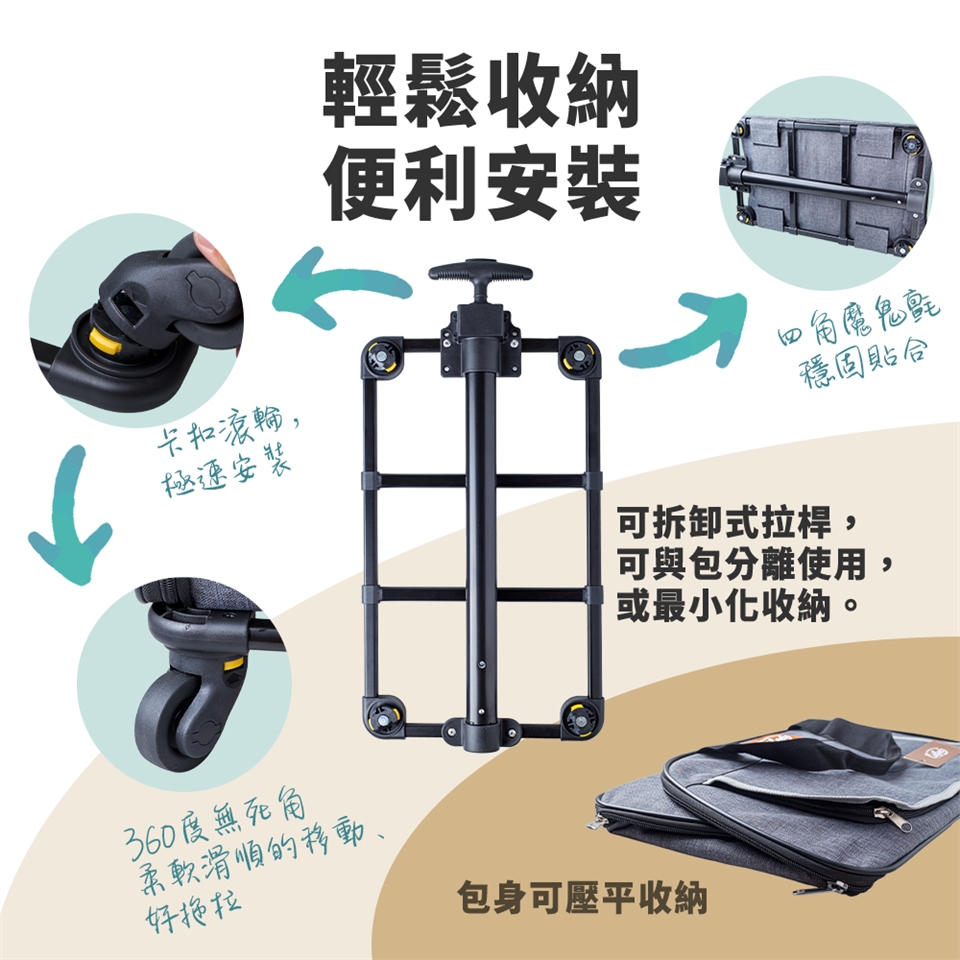 輕鬆收納
便利安裝

四角魔鬼氈
穩固貼合

卡扣滾輪，
極速安裝

可拆卸式拉桿，
可與包分離使用，
或最小化收納。

360度無死角
柔軟滑順的移動、
好拖拉

包身可壓平收納