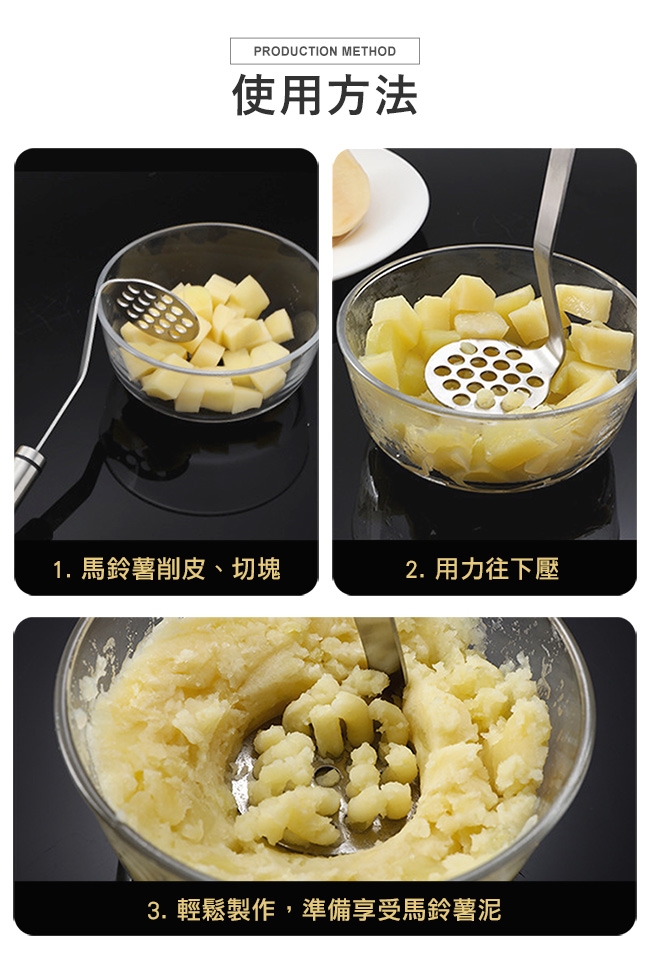 PRODUCTION METHOD
使用方法

1. 馬鈴薯削皮、切塊

2. 用力往下壓

3. 輕鬆製作，準備享受馬鈴薯泥