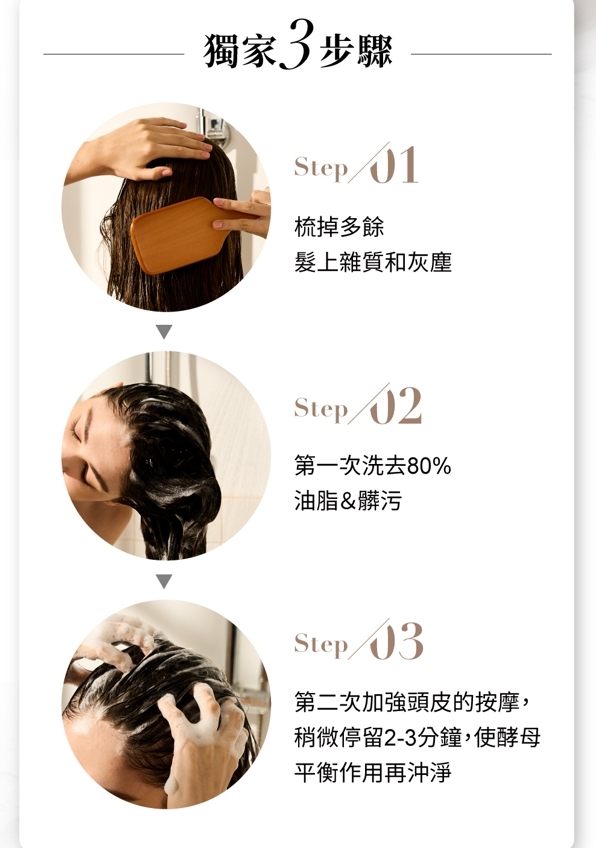 獨家3步驟

Step 01

梳掉多餘
髮上雜質和灰塵

Step 02

第一次洗去80%
油脂&髒污

Step 03

第二次加強頭皮的按摩，
稍微停留2-3分鐘，使酵母
平衡作用再沖淨