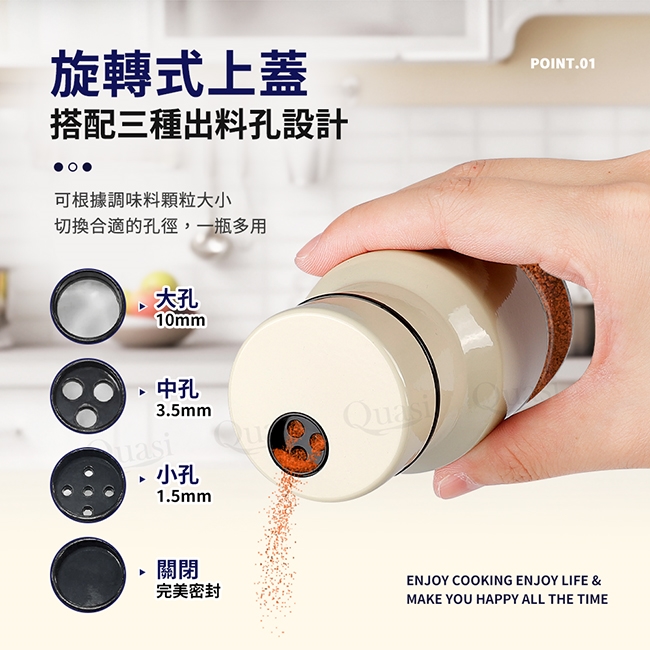 旋轉式上蓋

POINT.01

搭配三種出料孔設計

可根據調味料顆粒大小
切換合適的孔徑，一瓶多用

大孔
10mm

中孔
3.5mm

小孔
1.5mm

關閉
完美密封

Quasi

Quasi

Quasi

ENJOY COOKING ENJOY LIFE &
MAKE YOU HAPPY ALL THE TIME