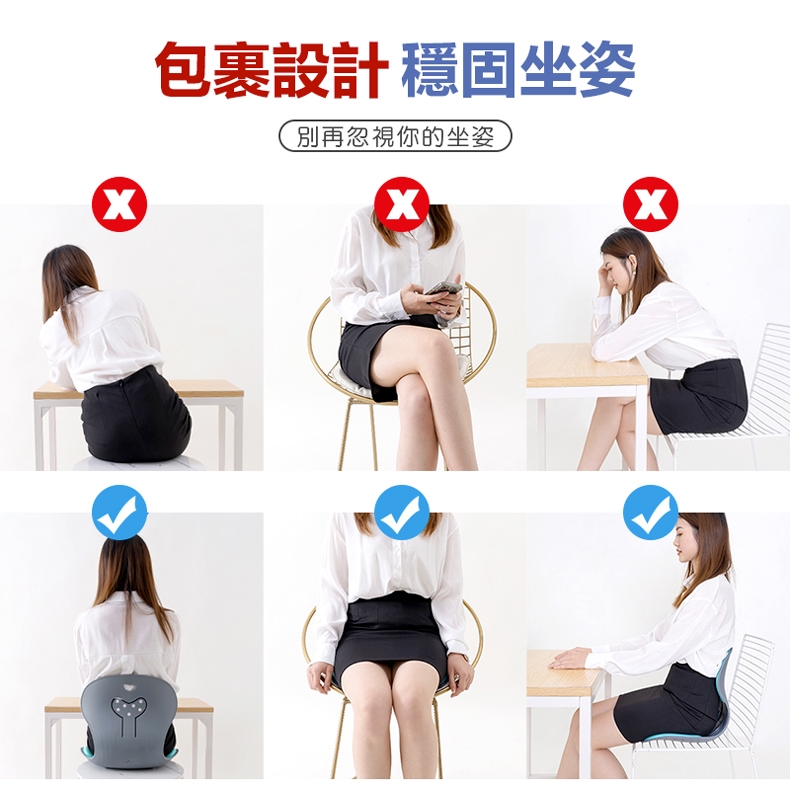 包裹設計 穩固坐姿

別再忽視你的坐姿