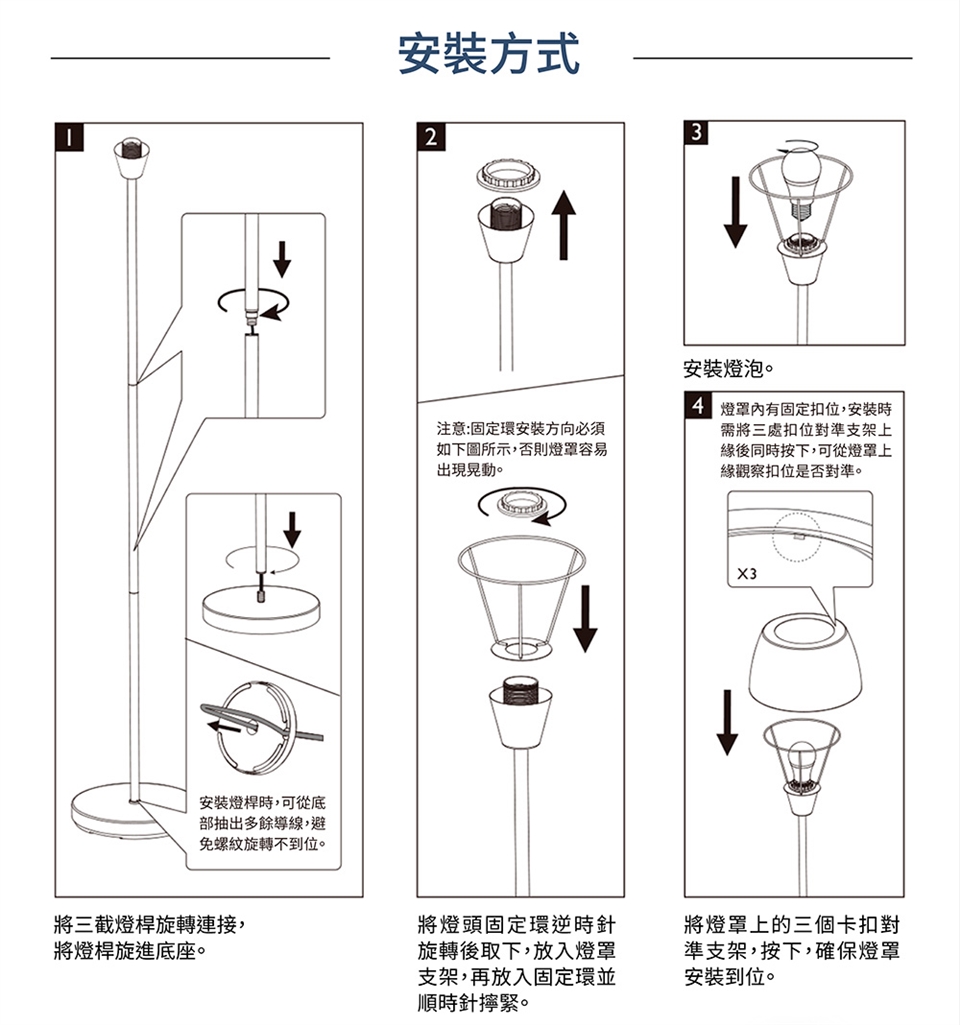 安裝方式

1

安裝燈桿時，可從底部抽出多餘導線，避免螺紋旋轉不到位。

將三截燈桿旋轉連接，將燈桿旋進底座。

2

注意：固定環安裝方向必須如下圖所示，否則燈罩容易出現晃動。

將燈頭固定環逆時針旋轉後取下，放入燈罩支架，再放入固定環並順時針擰緊。

3

安裝燈泡。

4 燈罩內有固定扣位，安裝時需將三處扣位對準支架上緣後同時按下，可從燈罩上緣觀察扣位是否對準。

X3

將燈罩上的三個卡扣對準支架，按下，確保燈罩安裝到位。