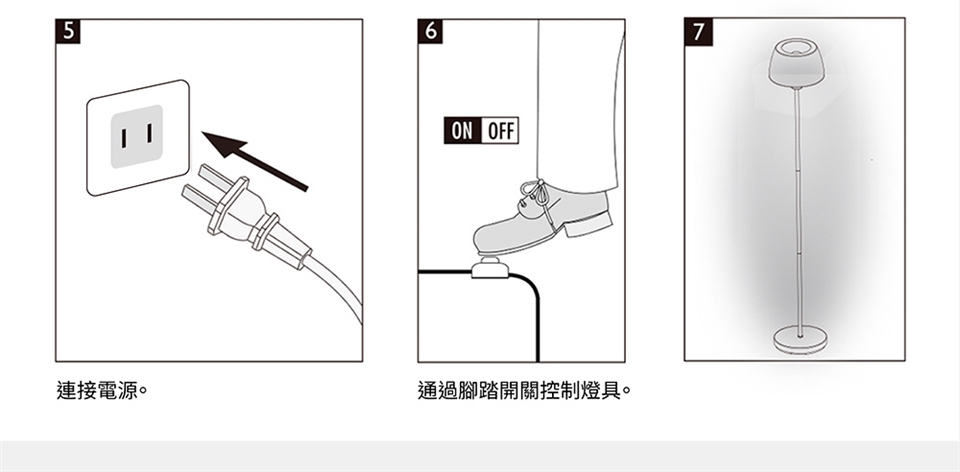 5

連接電源。

6

ON OFF

通過腳踏開關控制燈具。

7