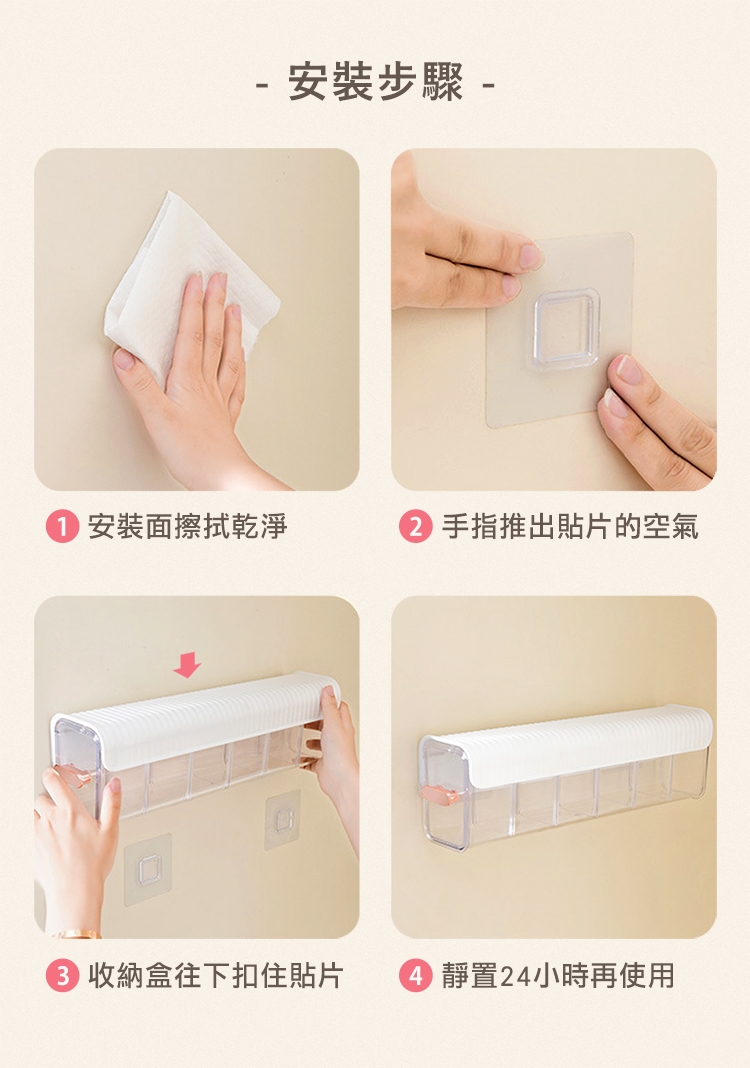 - 安裝步驟 -

1 安裝面擦拭乾淨

2 手指推出貼片的空氣

3 收納盒往下扣住貼片

4 靜置24小時再使用