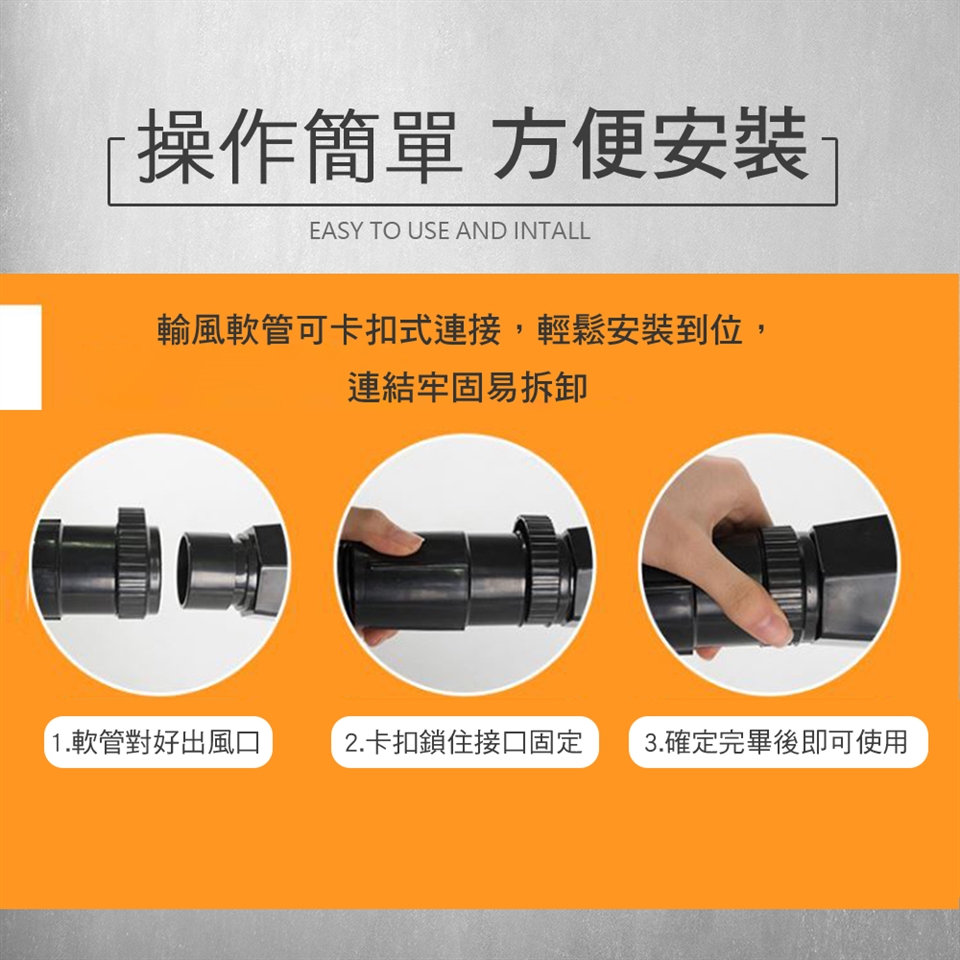 操作簡單 方便安裝

EASY TO USE AND INTALL

輸風軟管可卡扣式連接，輕鬆安裝到位，
連結牢固易拆卸

1.軟管對好出風口

2.卡扣鎖住接口固定

3.確定完畢後即可使用