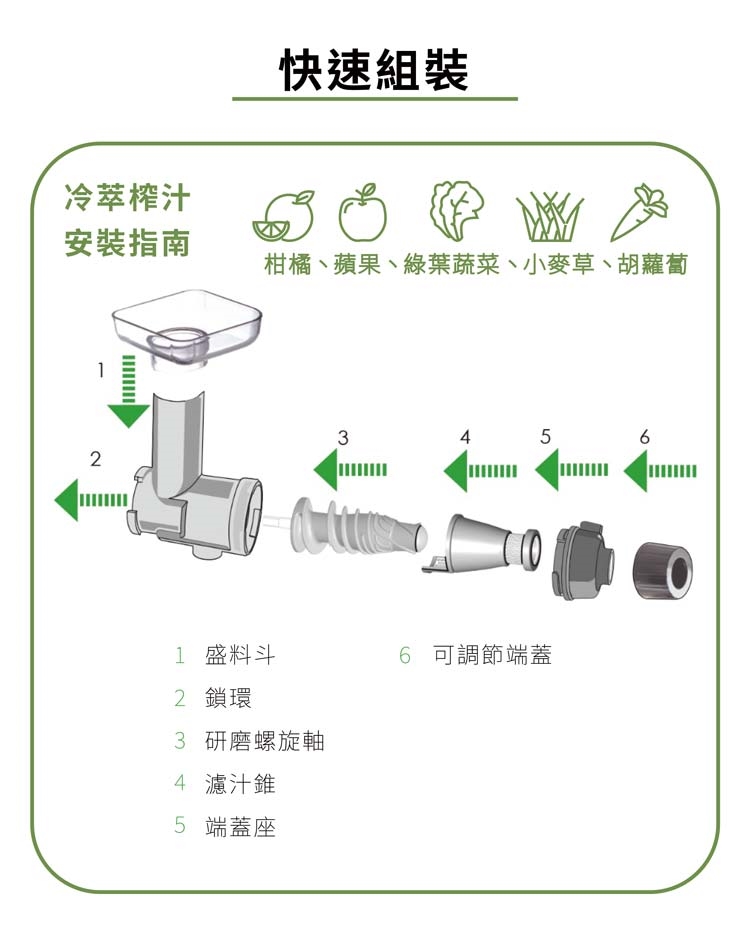 快速組裝

冷萃榨汁
安裝指南

柑橘、蘋果、綠葉蔬菜、小麥草、胡蘿蔔

1
2
3
4
5
6

1 盛料斗
2 鎖環
3 研磨螺旋軸
4 濾汁錐
5 端蓋座
6 可調節端蓋