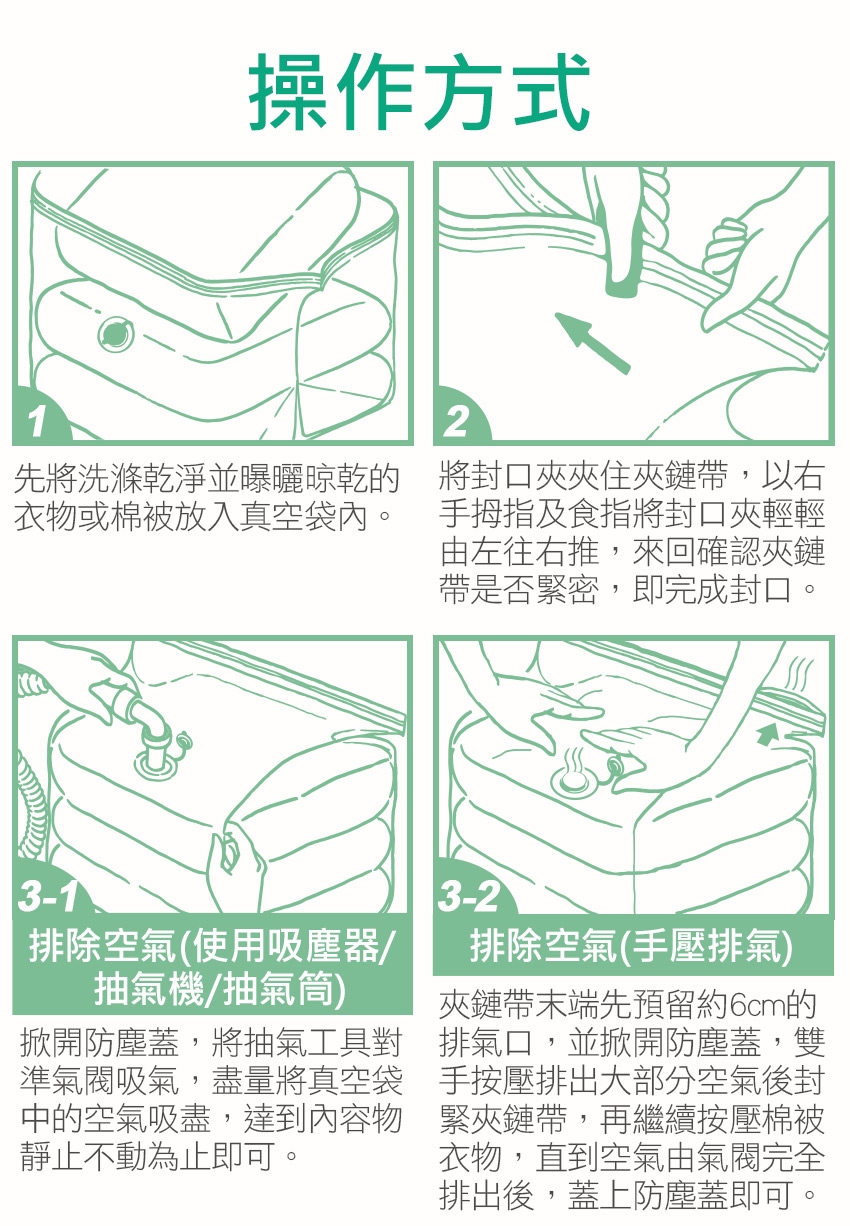 操作方式

1

先將洗滌乾淨並曝曬晾乾的衣物或棉被放入真空袋內。

2

將封口夾夾住夾鏈帶，以右手拇指及食指將封口夾輕輕由左往右推，來回確認夾鏈帶是否緊密，即完成封口。

3-1

排除空氣(使用吸塵器/抽氣機/抽氣筒)

掀開防塵蓋，將抽氣工具對準氣閥吸氣，盡量將真空袋中的空氣吸盡，達到內容物靜止不動為止即可。

3-2

排除空氣(手壓排氣)

夾鏈帶末端先預留約6cm的排氣口，並掀開防塵蓋，雙手按壓排出大部分空氣後封緊夾鏈帶，再繼續按壓棉被衣物，直到空氣由氣閥完全排出後，蓋上防塵蓋即可。