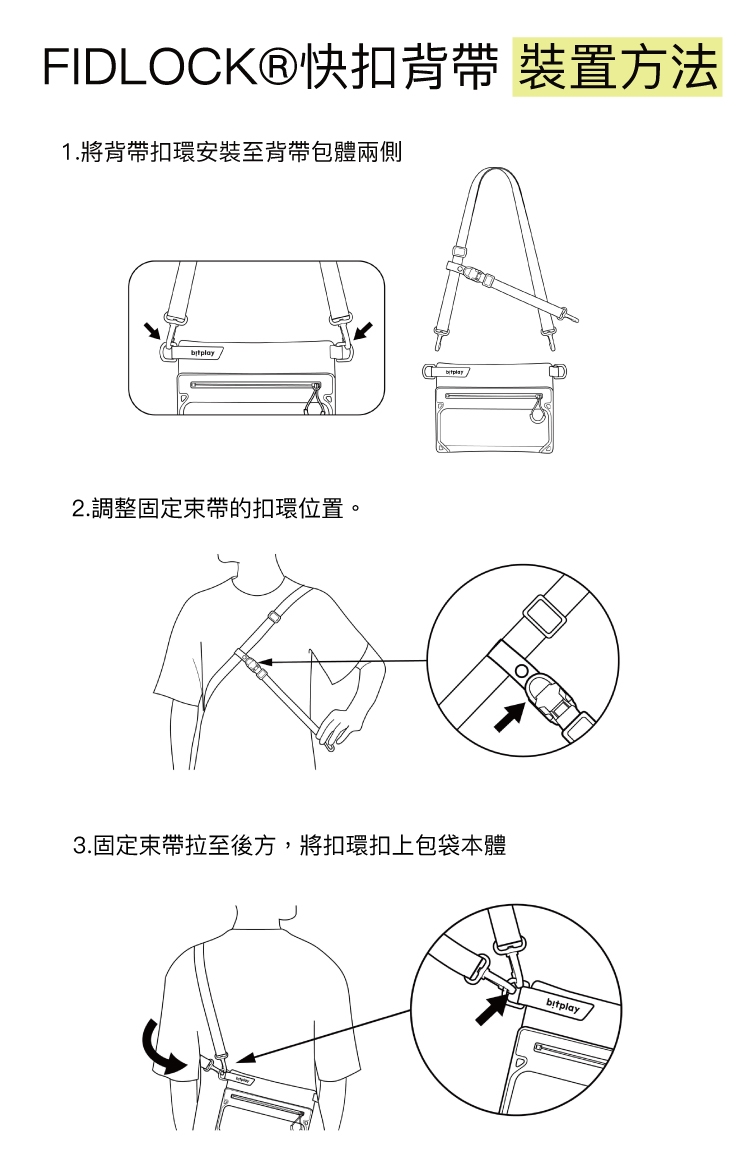 FIDLOCK®快扣背帶 裝置方法

1.將背帶扣環安裝至背帶包體兩側

bitplay

bitplay

2.調整固定束帶的扣環位置。

3.固定束帶拉至後方，將扣環扣上包袋本體

bitplay