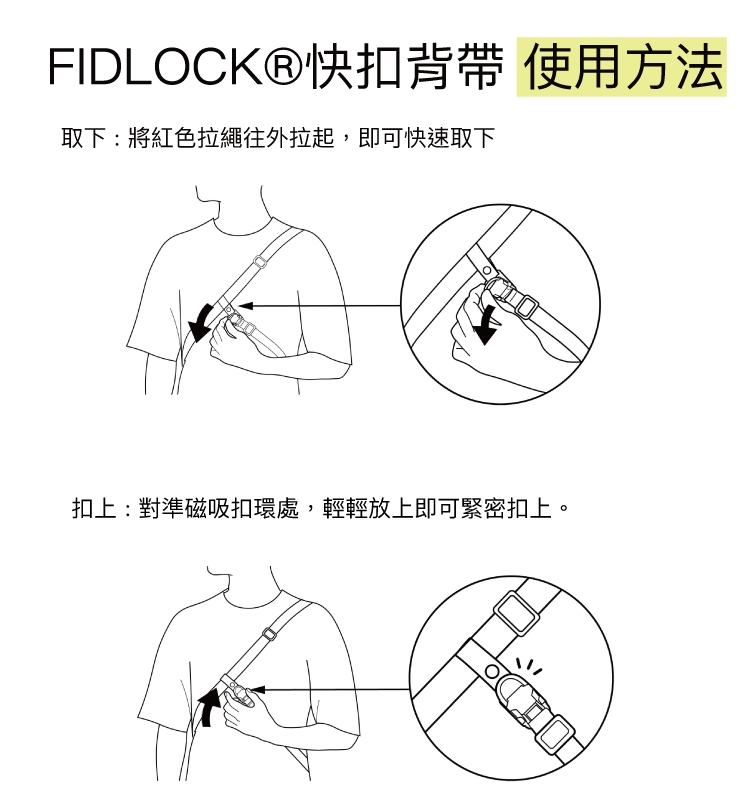 FIDLOCK®快扣背帶 使用方法

取下：將紅色拉繩往外拉起，即可快速取下

扣上：對準磁吸扣環處，輕輕放上即可緊密扣上。