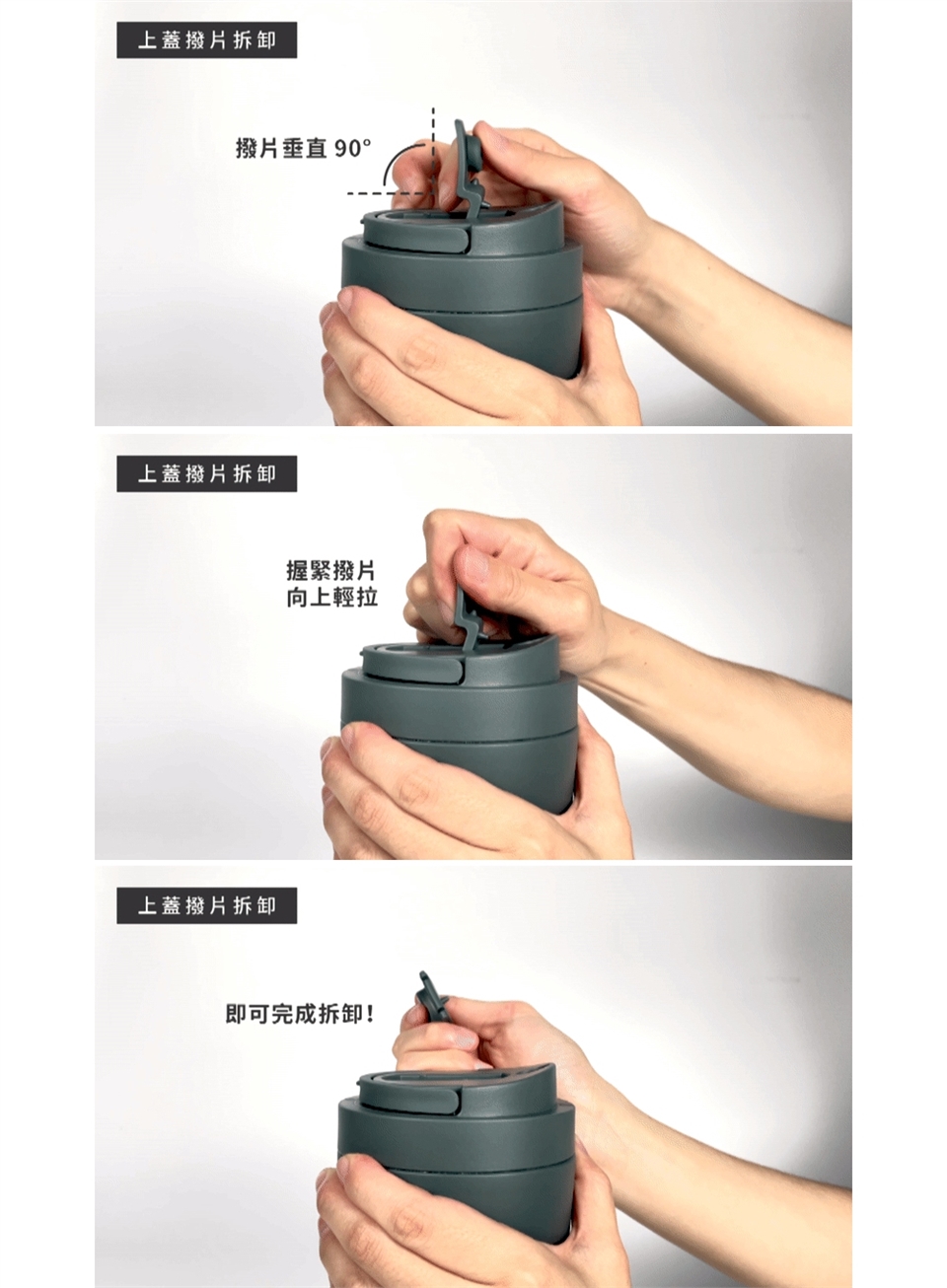 上蓋撥片拆卸

撥片垂直 90°

上蓋撥片拆卸

握緊撥片
向上輕拉

上蓋撥片拆卸

即可完成拆卸！