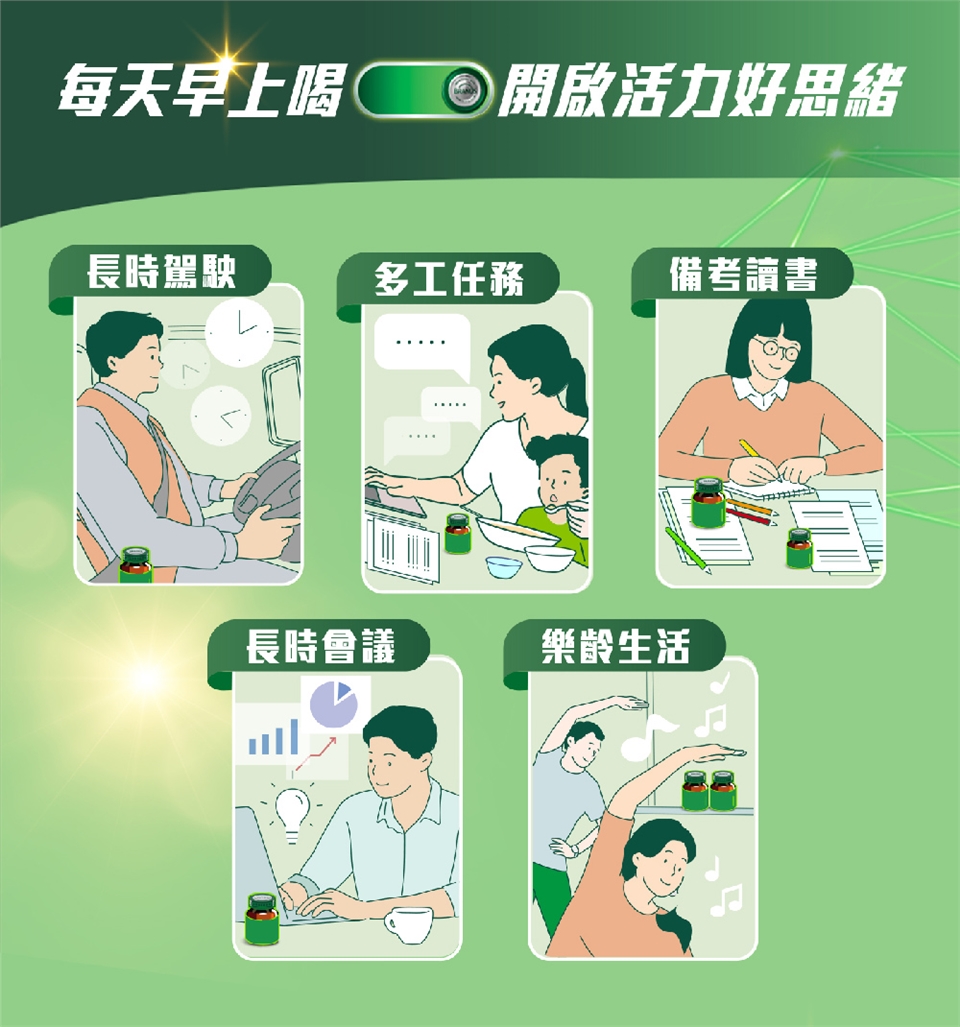 每天早上喝 開啟活力好思緒

長時駕駛

多工任務

備考讀書

長時會議

樂齡生活