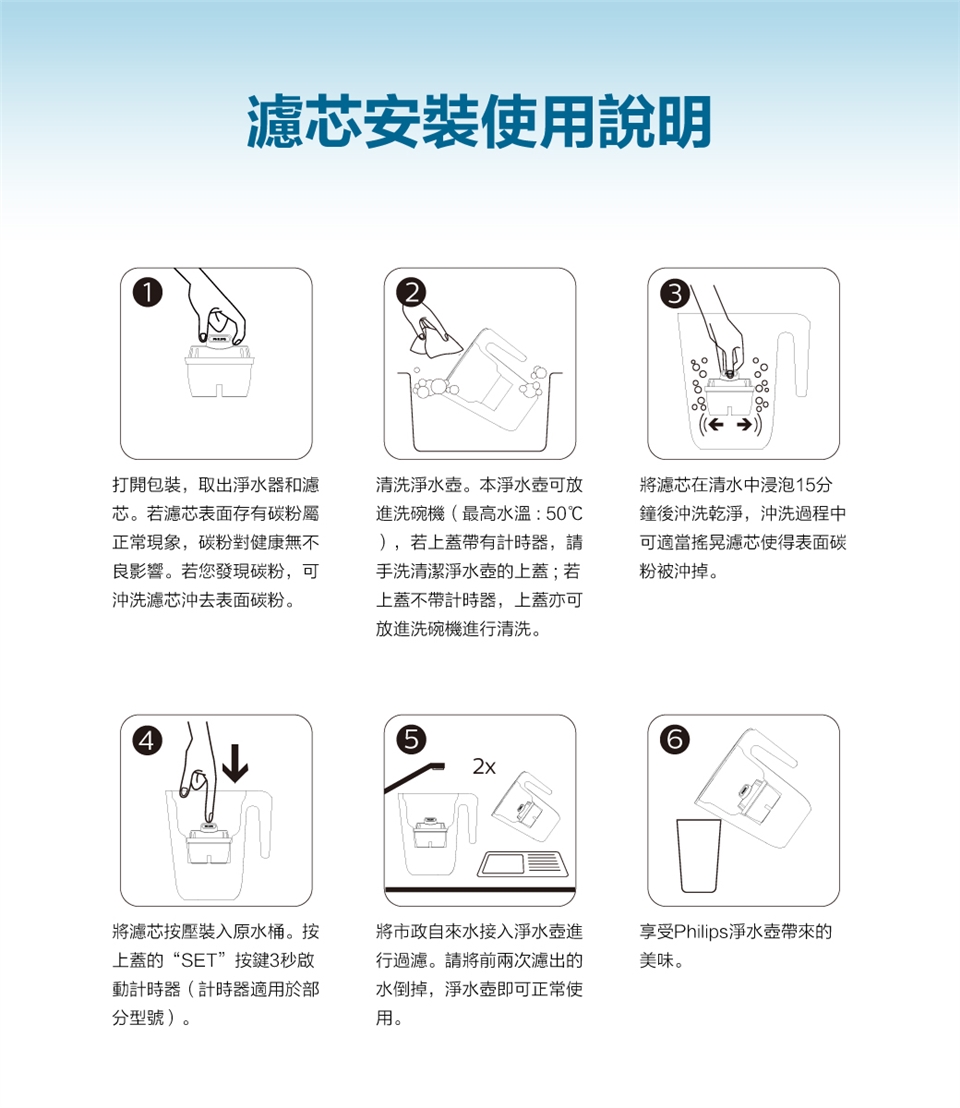 濾芯安裝使用說明

1

打開包裝，取出淨水器和濾芯。若濾芯表面存有碳粉屬正常現象，碳粉對健康無不良影響。若您發現碳粉，可沖洗濾芯沖去表面碳粉。

2

清洗淨水壺。本淨水壺可放進洗碗機（最高水溫：50℃），若上蓋帶有計時器，請手洗清潔淨水壺的上蓋；若上蓋不帶計時器，上蓋亦可放進洗碗機進行清洗。

3

將濾芯在清水中浸泡15分鐘後沖洗乾淨，沖洗過程中可適當搖晃濾芯使得表面碳粉被沖掉。

4

將濾芯按壓裝入原水桶。按上蓋的“SET”按鍵3秒啟動計時器（計時器適用於部分型號）。

5

2x

將市政自來水接入淨水壺進行過濾。請將前兩次濾出的水倒掉，淨水壺即可正常使用。

6

享受Philips淨水壺帶來的美味。