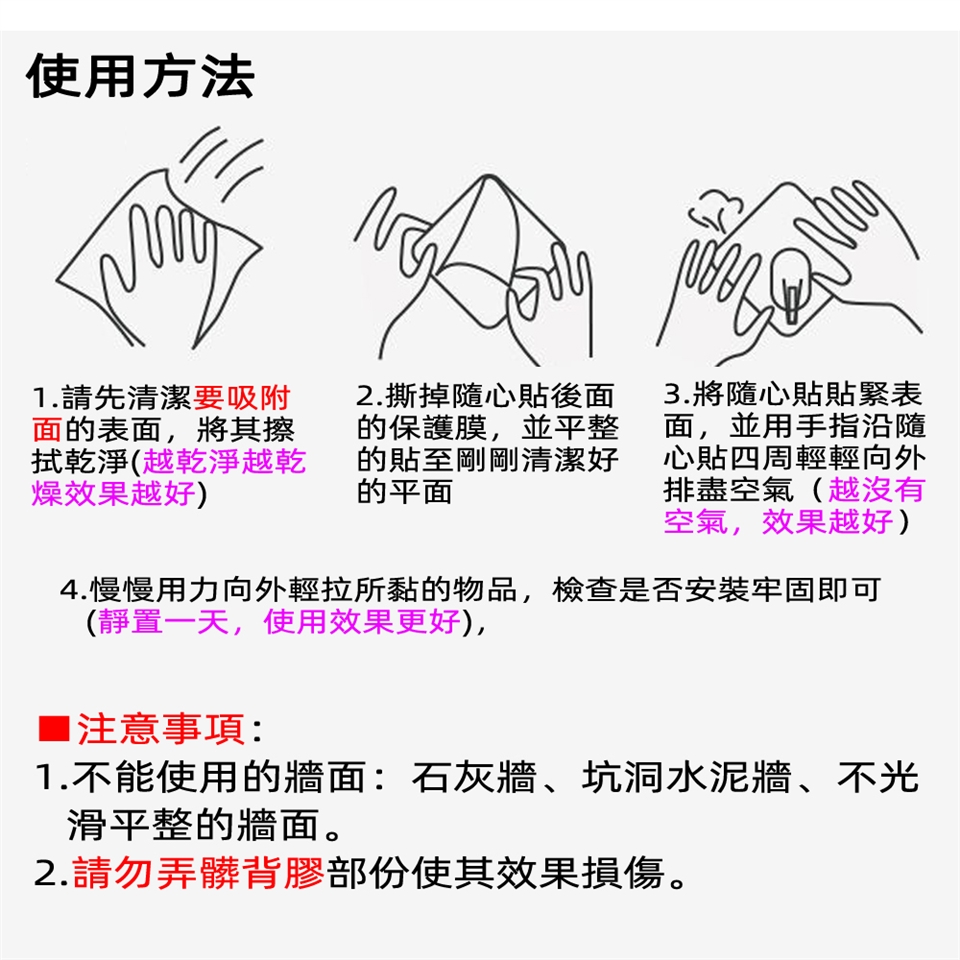 使用方法

1.請先清潔要吸附面的表面，將其擦拭乾淨(越乾淨越乾燥效果越好)

2.撕掉隨心貼後面的保護膜，並平整的貼至剛剛清潔好的平面

3.將隨心貼貼緊表面，並用手指沿隨心貼四周輕輕向外排盡空氣（越沒有空氣，效果越好）

4.慢慢用力向外輕拉所黏的物品，檢查是否安裝牢固即可(靜置一天，使用效果更好)，

■注意事項：
1.不能使用的牆面：石灰牆、坑洞水泥牆、不光滑平整的牆面。
2.請勿弄髒背膠部份使其效果損傷。