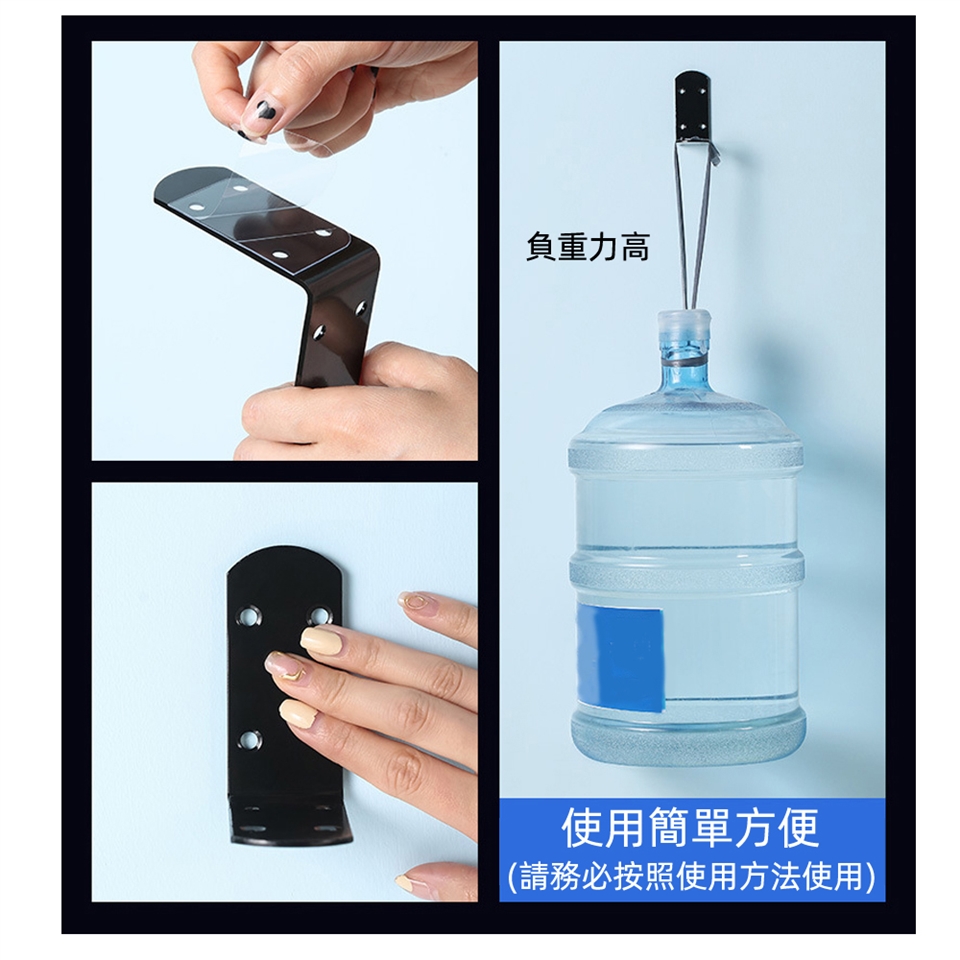 負重力高

使用簡單方便
(請務必按照使用方法使用)