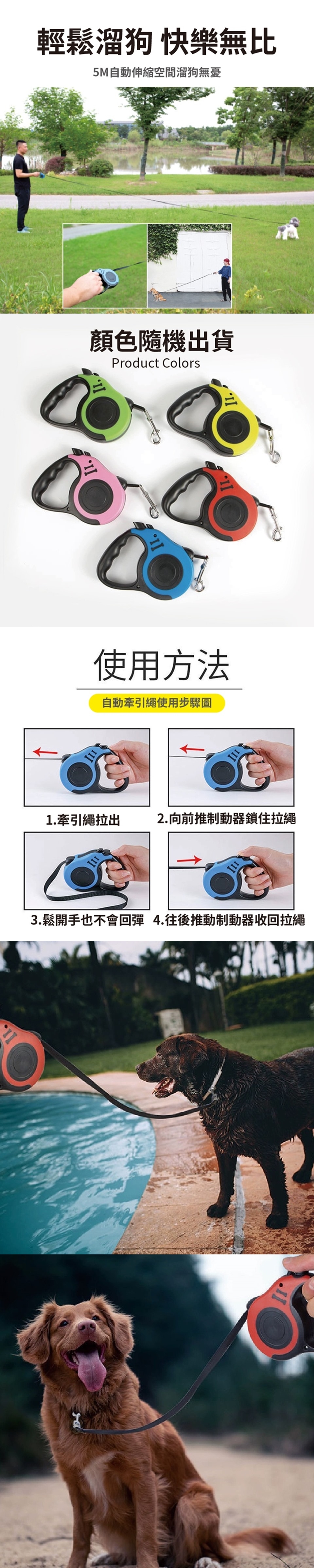 輕鬆溜狗 快樂無比

5M自動伸縮空間溜狗無憂

顏色隨機出貨
Product Colors

使用方法

自動牽引繩使用步驟圖

1.牽引繩拉出

2.向前推制動器鎖住拉繩

3.鬆開手也不會回彈

4.往後推動制動器收回拉繩