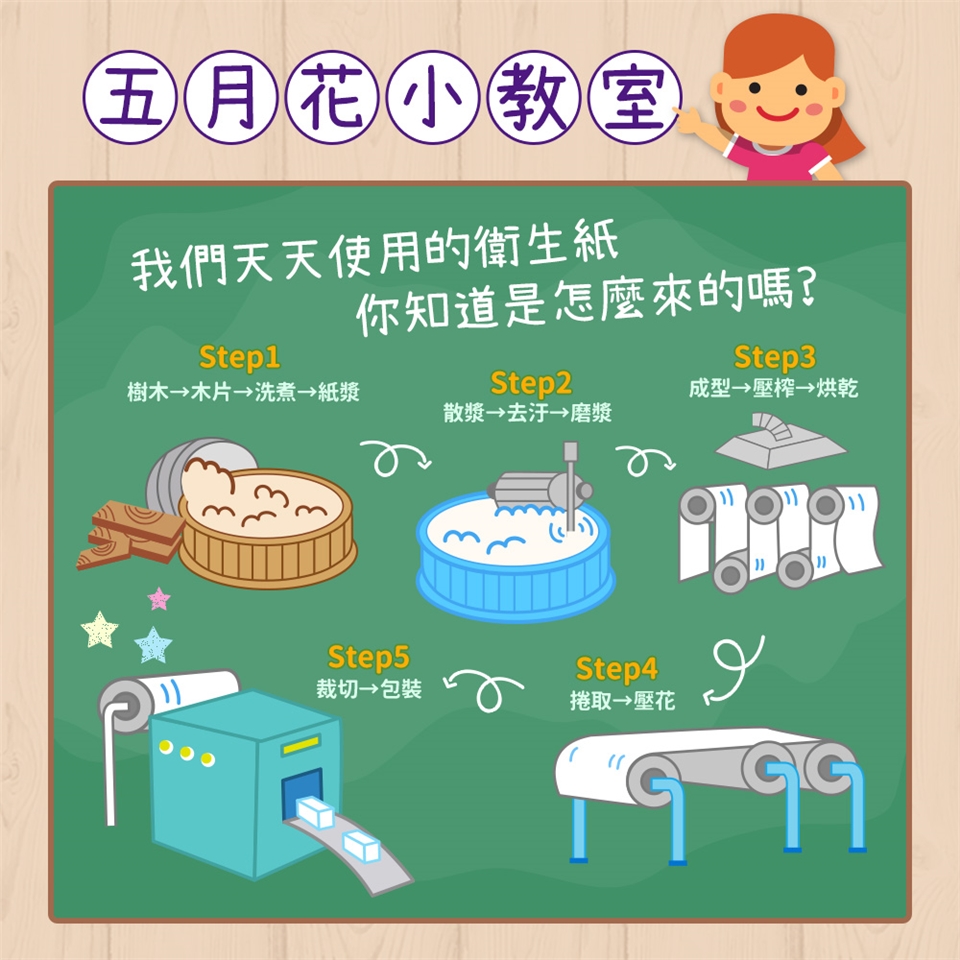 五月花小教室

我們天天使用的衛生紙
你知道是怎麼來的嗎?

Step1
樹木→木片→洗煮→紙漿

Step2
散漿→去汙→磨漿

Step3
成型→壓榨→烘乾

Step4
捲取→壓花

Step5
裁切→包裝