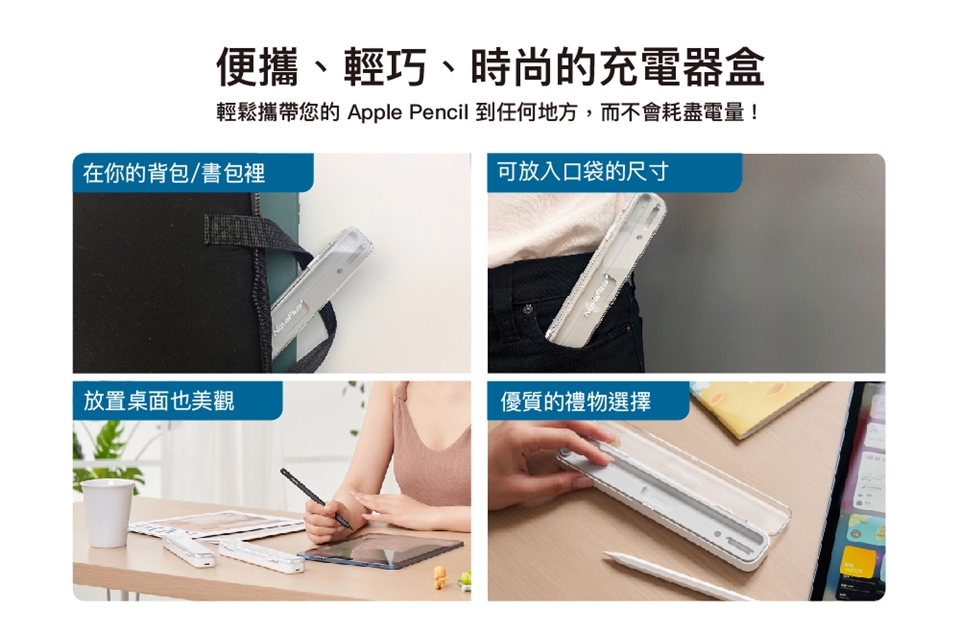 便攜、輕巧、時尚的充電器盒

輕鬆攜帶您的 Apple Pencil 到任何地方，而不會耗盡電量！

在你的背包/書包裡

可放入口袋的尺寸

放置桌面也美觀

優質的禮物選擇