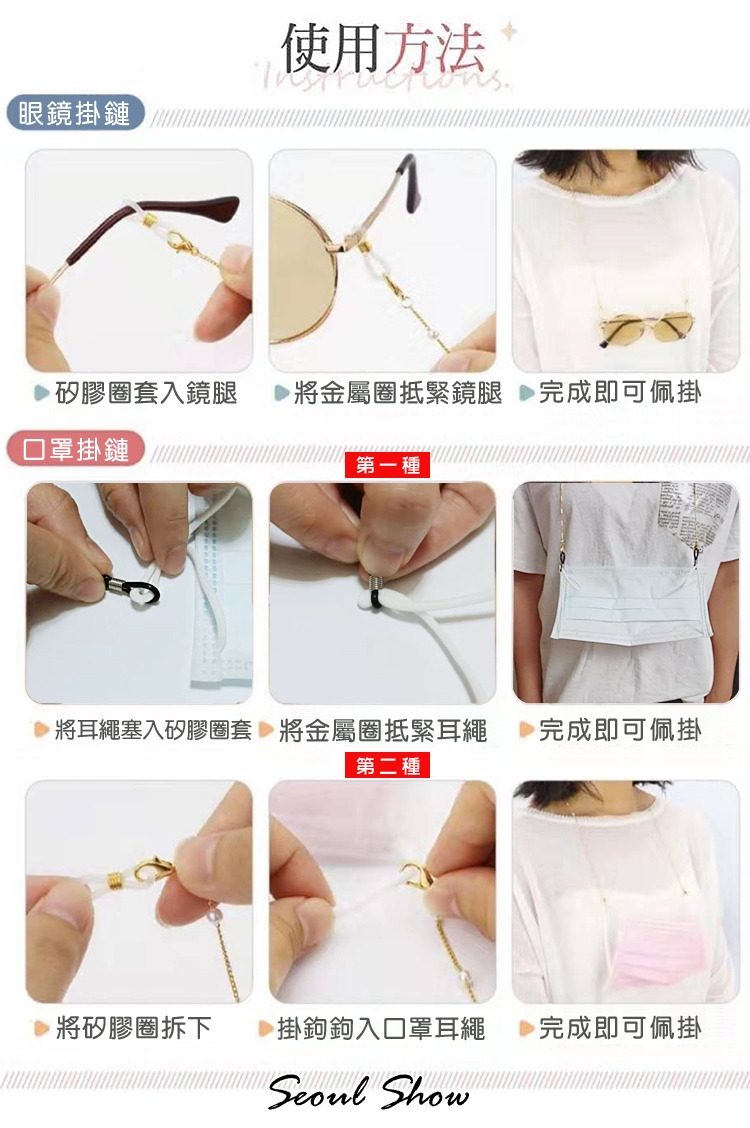 使用方法
instructions.

眼鏡掛鏈

矽膠圈套入鏡腿
將金屬圈抵緊鏡腿
完成即可佩掛

口罩掛鏈

第一種

將耳繩塞入矽膠圈套
將金屬圈抵緊耳繩
完成即可佩掛

第二種

將矽膠圈拆下
掛鉤鉤入口罩耳繩
完成即可佩掛

Seoul Show