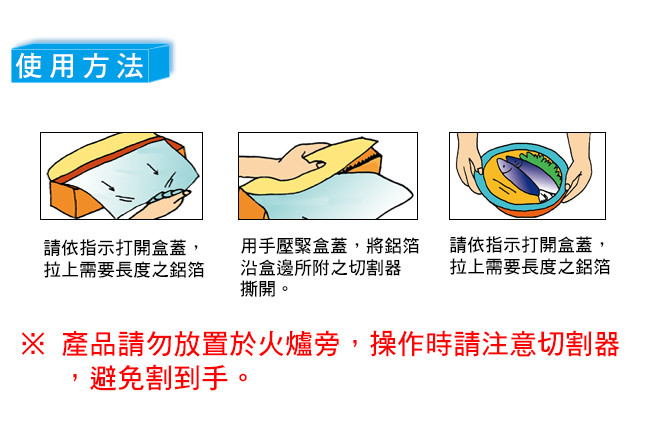 使用方法

請依指示打開盒蓋，拉上需要長度之鋁箔

用手壓緊盒蓋，將鋁箔沿盒邊所附之切割器撕開。

請依指示打開盒蓋，拉上需要長度之鋁箔

※ 產品請勿放置於火爐旁，操作時請注意切割器，避免割到手。