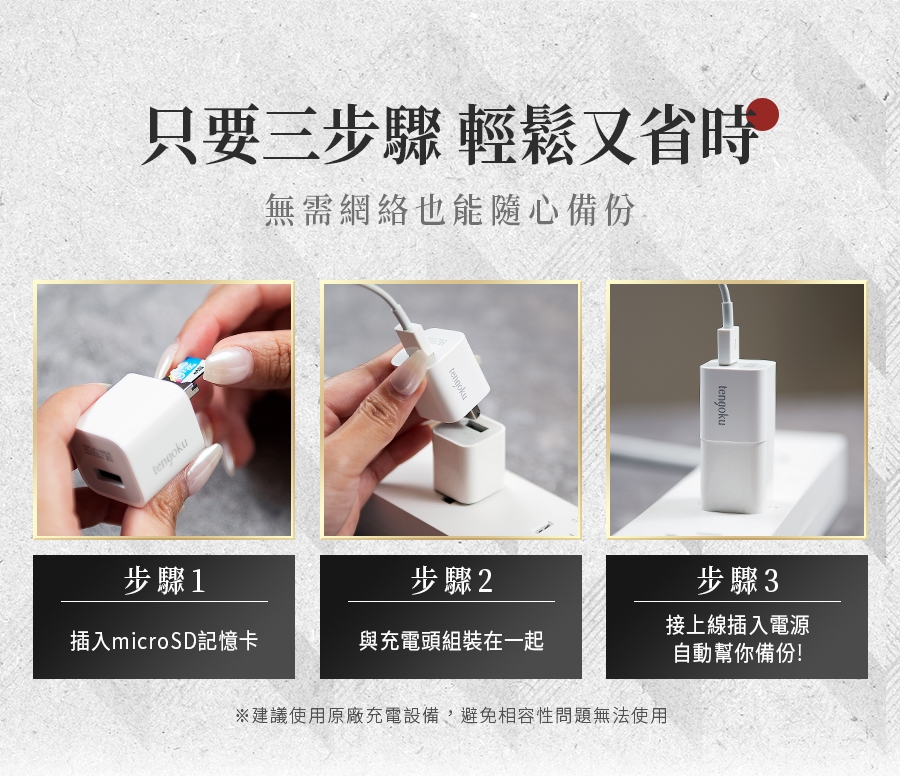 只要三步驟 輕鬆又省時

無需網絡也能隨心備份

tengoku

tengoku

tengoku

步驟1

插入microSD記憶卡

步驟2

與充電頭組裝在一起

步驟3

接上線插入電源
自動幫你備份!

※建議使用原廠充電設備，避免相容性問題無法使用