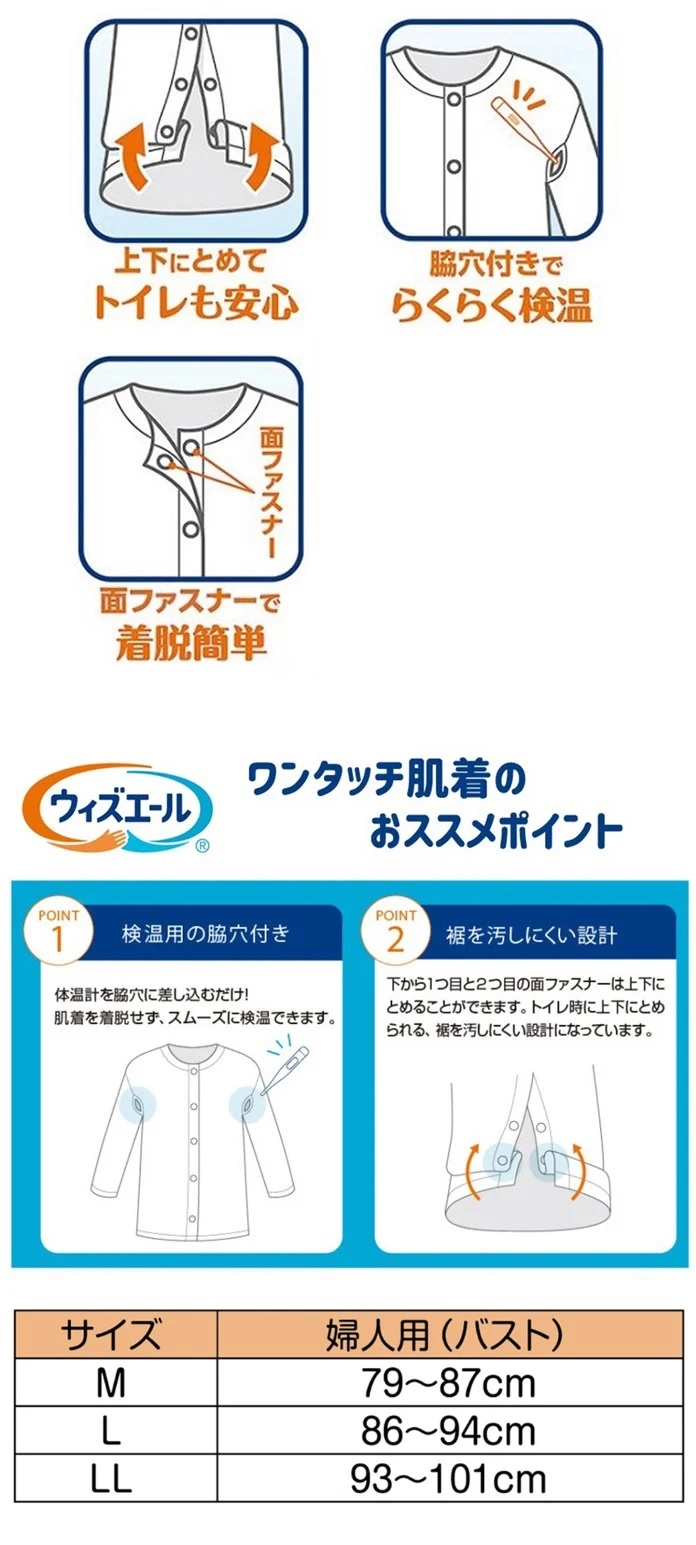 上下にとめて
トイレも安心

脇穴付きで
らくらく検温

面ファスナー

面ファスナーで
着脱簡単

ウィズエール®

ワンタッチ肌着の
おススメポイント

POINT 1 検温用の脇穴付き

体温計を脇穴に差し込むだけ!
肌着を着脱せず、スムーズに検温できます。

POINT 2 裾を汚しにくい設計

下から1つ目と2つ目の面ファスナーは上下にとめることができます。トイレ時に上下にとめられる、裾を汚しにくい設計になっています。

| サイズ | 婦人用（バスト） |
|---|---|
| M | 79～87cm |
| L | 86～94cm |
| LL | 93～101cm |