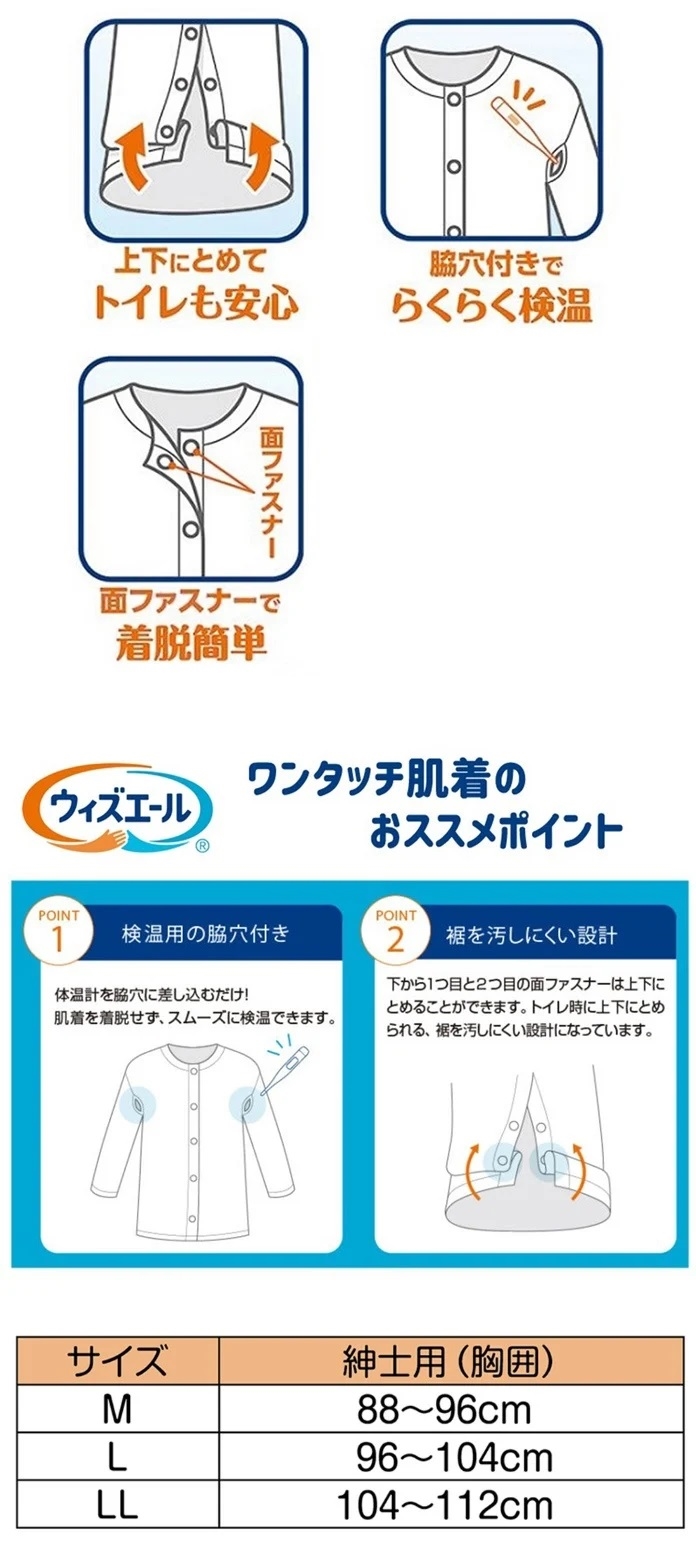 上下にとめて
トイレも安心

脇穴付きで
らくらく検温

面ファスナー

面ファスナーで
着脱簡単

ウィズエール®

ワンタッチ肌着の
おススメポイント

POINT 1
検温用の脇穴付き

体温計を脇穴に差し込むだけ!
肌着を着脱せず、スムーズに検温できます。

POINT 2
裾を汚しにくい設計

下から1つ目と2つ目の面ファスナーは上下にとめることができます。トイレ時に上下にとめられる、裾を汚しにくい設計になっています。

| サイズ | 紳士用（胸囲） |
|---|---|
| M | 88～96cm |
| L | 96～104cm |
| LL | 104～112cm |