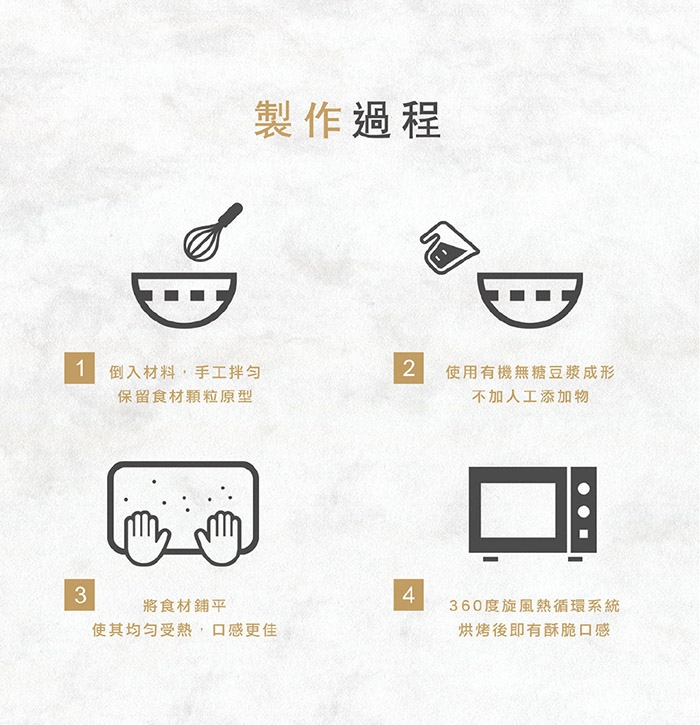 製作過程

1 倒入材料，手工拌勻
保留食材顆粒原型

2 使用有機無糖豆漿成形
不加人工添加物

3 將食材鋪平
使其均勻受熱，口感更佳

4 360度旋風熱循環系統
烘烤後即有酥脆口感