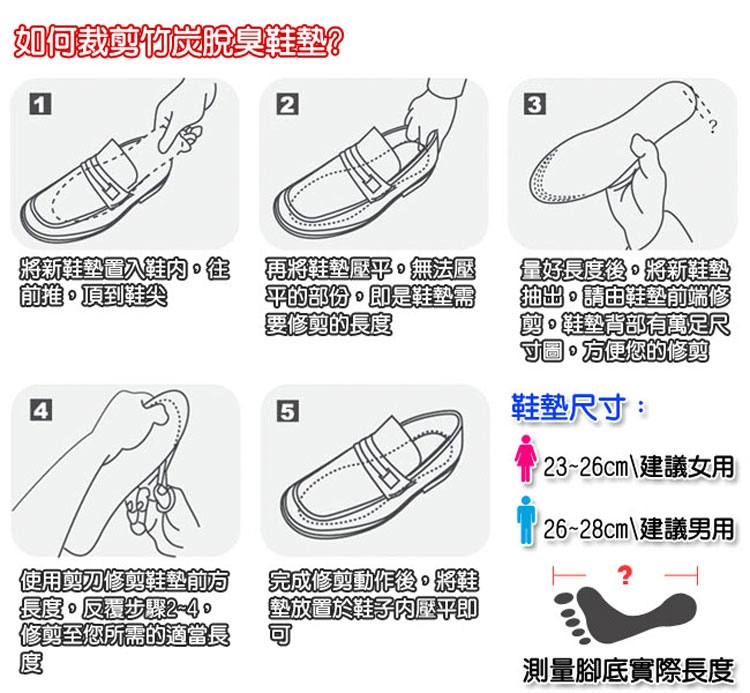 如何裁剪竹炭脫臭鞋墊?

1

將新鞋墊置入鞋內，往前推，頂到鞋尖

2

再將鞋墊壓平，無法壓平的部份，即是鞋墊需要修剪的長度

3

?

量好長度後，將新鞋墊抽出，請由鞋墊前端修剪，鞋墊背部有萬足尺寸圖，方便您的修剪

4

使用剪刀修剪鞋墊前方長度，反覆步驟2~4，修剪至您所需的適當長度

5

完成修剪動作後，將鞋墊放置於鞋子內壓平即可

鞋墊尺寸：

23~26cm\建議女用

26~28cm\建議男用

?

測量腳底實際長度