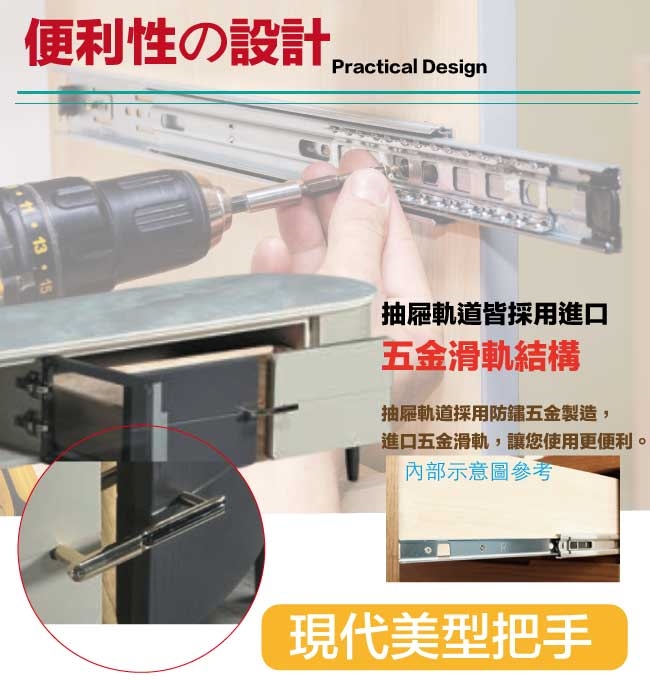 便利性の設計 Practical Design

11
13
15

抽屜軌道皆採用進口
五金滑軌結構

抽屜軌道採用防鏽五金製造，
進口五金滑軌，讓您使用更便利。

內部示意圖參考

現代美型把手