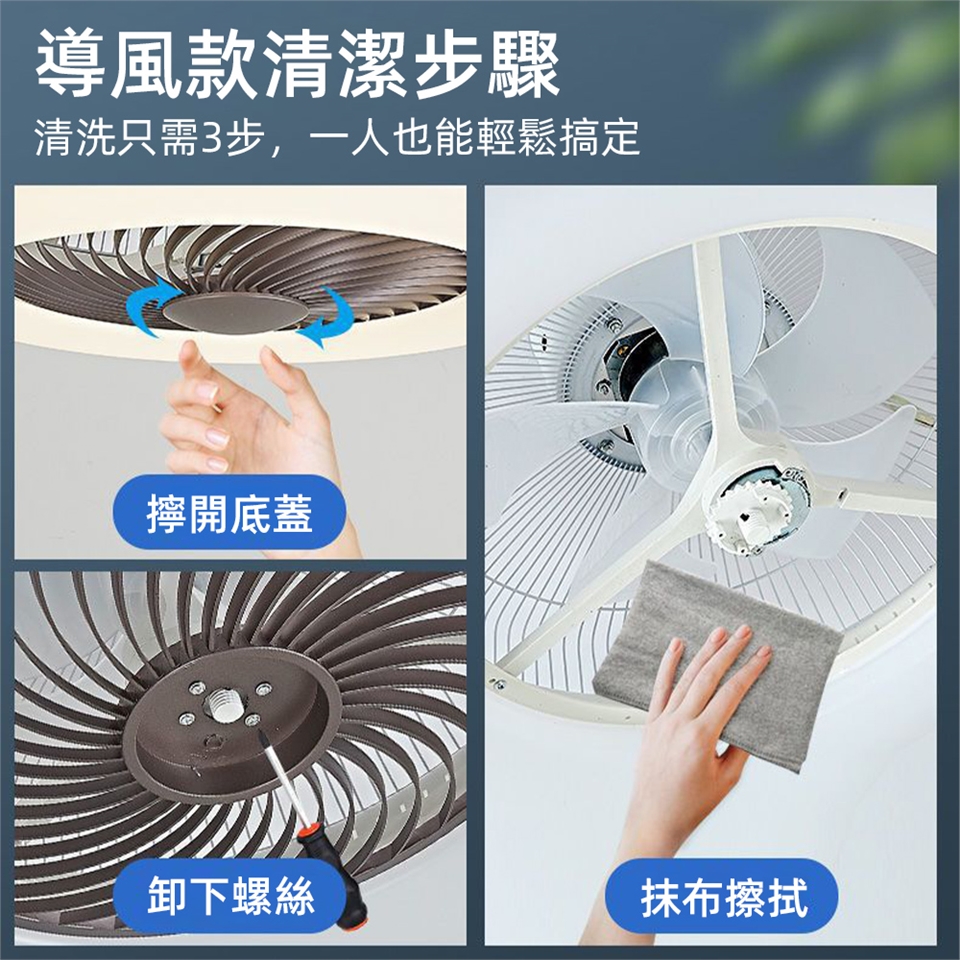 導風款清潔步驟
清洗只需3步，一人也能輕鬆搞定

擰開底蓋

卸下螺絲

抹布擦拭