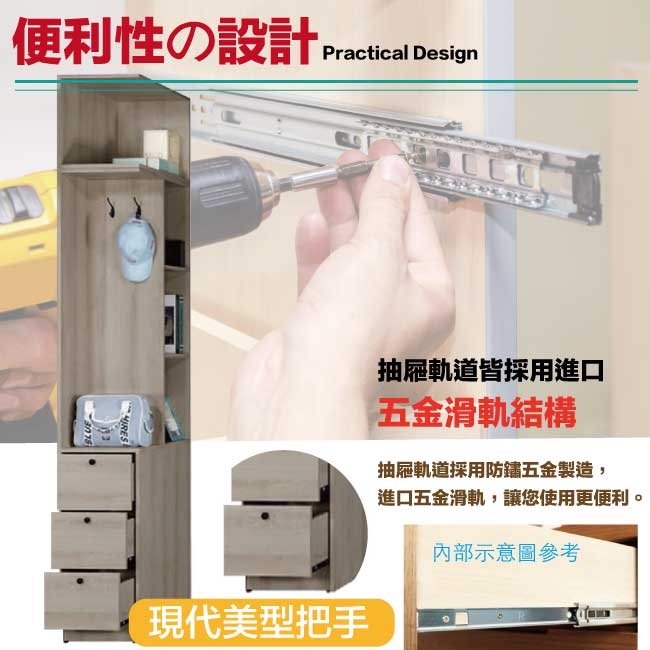 便利性の設計 Practical Design

抽屜軌道皆採用進口
五金滑軌結構

抽屜軌道採用防鏽五金製造，
進口五金滑軌，讓您使用更便利。

內部示意圖參考

現代美型把手