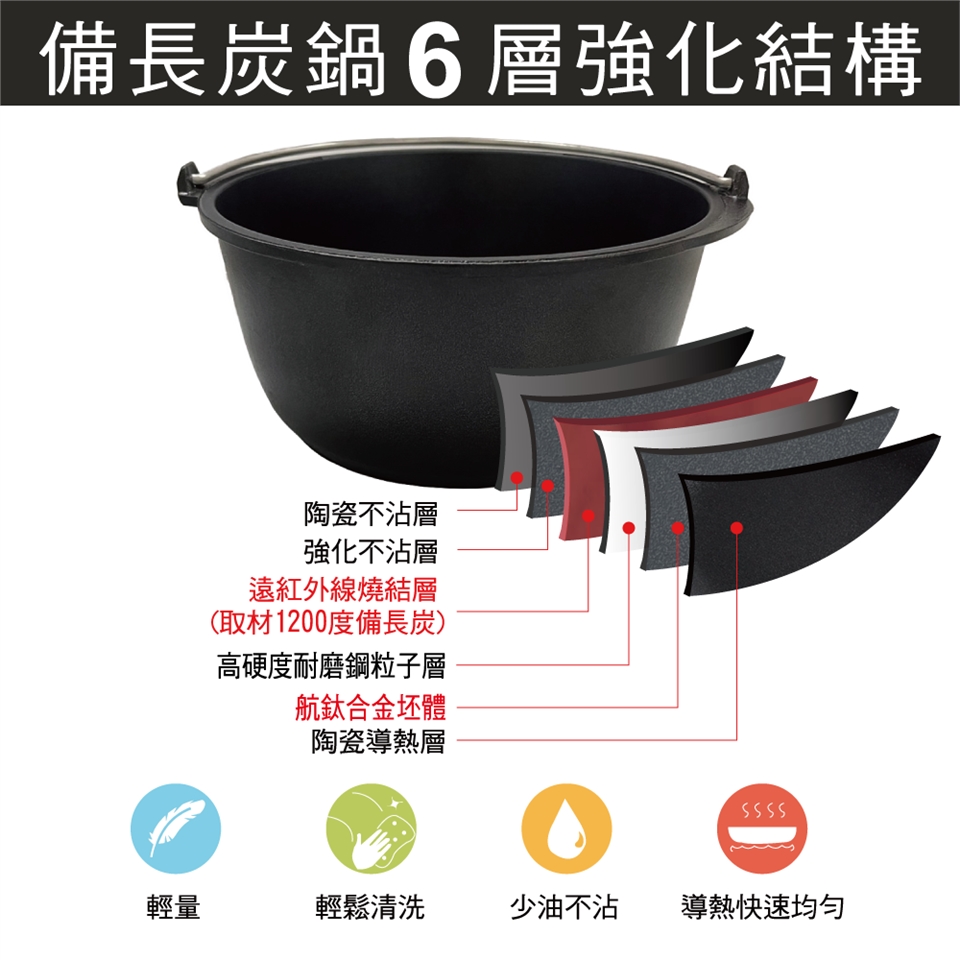 備長炭鍋 6 層強化結構

陶瓷不沾層
強化不沾層
遠紅外線燒結層
(取材1200度備長炭)
高硬度耐磨鋼粒子層
航鈦合金坯體
陶瓷導熱層

輕量
輕鬆清洗
少油不沾
導熱快速均勻