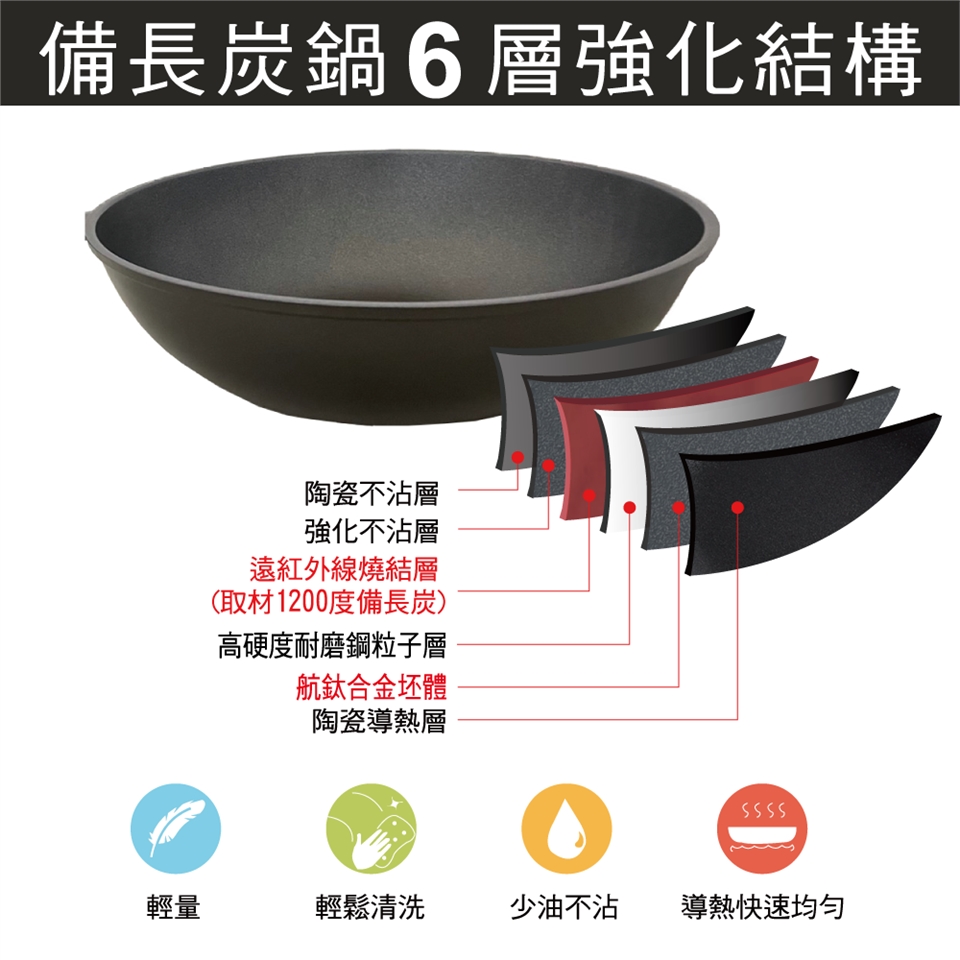 備長炭鍋 6 層強化結構

陶瓷不沾層
強化不沾層
遠紅外線燒結層
(取材1200度備長炭)
高硬度耐磨鋼粒子層
航鈦合金坯體
陶瓷導熱層

輕量
輕鬆清洗
少油不沾
導熱快速均勻