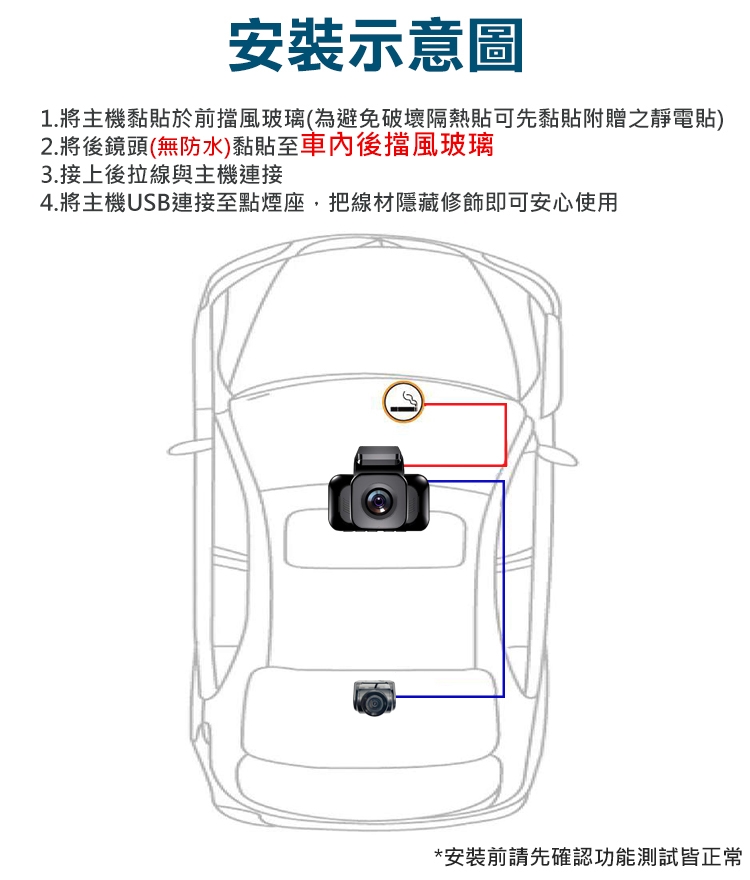 安裝示意圖

1.將主機黏貼於前擋風玻璃(為避免破壞隔熱貼可先黏貼附贈之靜電貼)
2.將後鏡頭(無防水)黏貼至車內後擋風玻璃
3.接上後拉線與主機連接
4.將主機USB連接至點煙座，把線材隱藏修飾即可安心使用

*安裝前請先確認功能測試皆正常