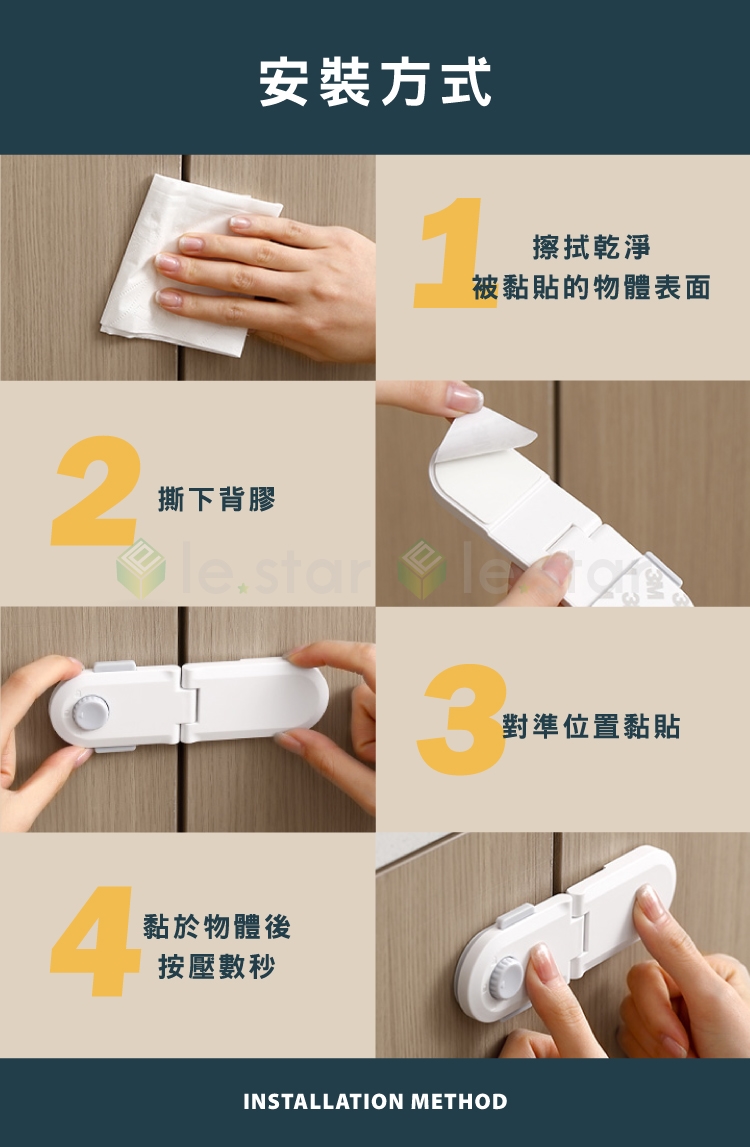 安裝方式

1
擦拭乾淨
被黏貼的物體表面

2
撕下背膠

le.star le.star

3M

3
對準位置黏貼

4
黏於物體後
按壓數秒

INSTALLATION METHOD