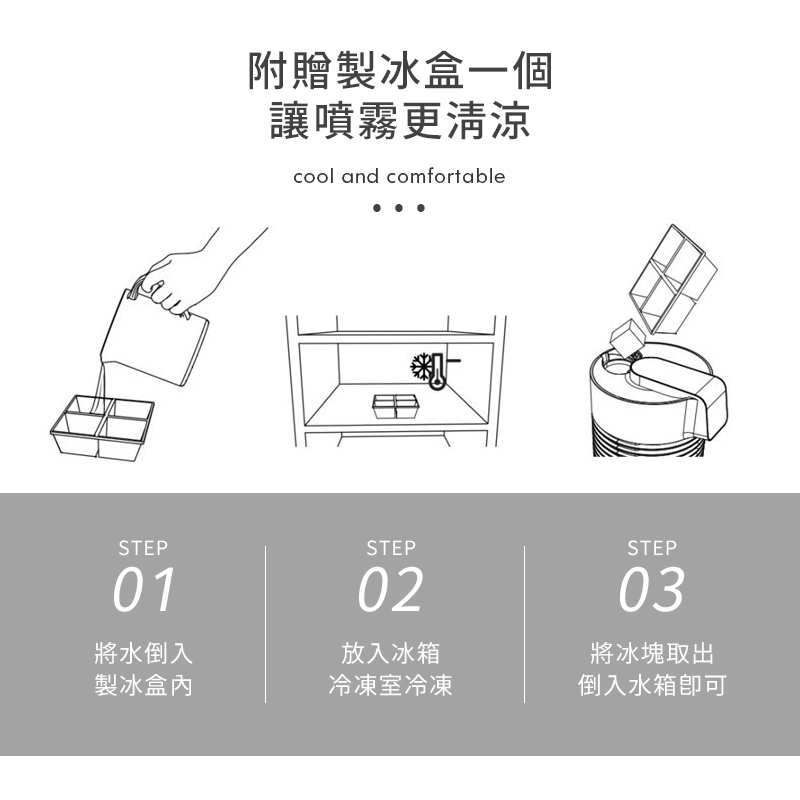 附贈製冰盒一個
讓噴霧更清涼

cool and comfortable

STEP
01
將水倒入
製冰盒內

STEP
02
放入冰箱
冷凍室冷凍

STEP
03
將冰塊取出
倒入水箱即可