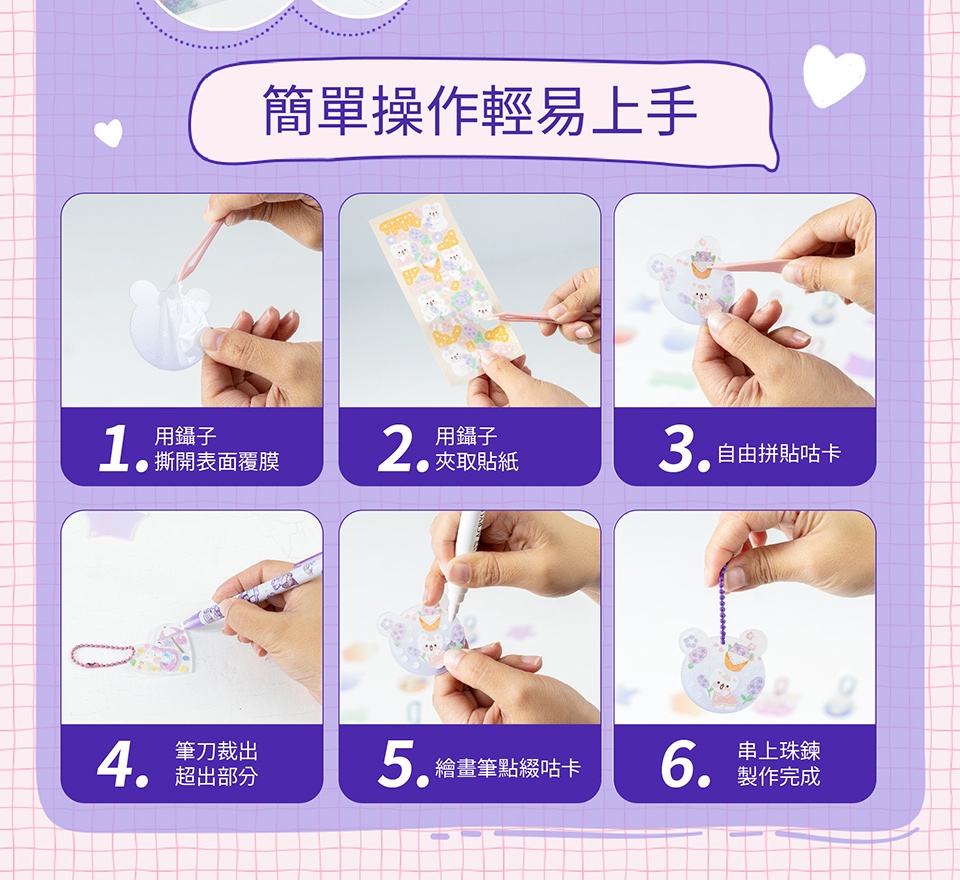 簡單操作輕易上手

1. 用鑷子
撕開表面覆膜

2. 用鑷子
夾取貼紙

3. 自由拼貼咕卡

4. 筆刀裁出
超出部分

5. 繪畫筆點綴咕卡

6. 串上珠鍊
製作完成