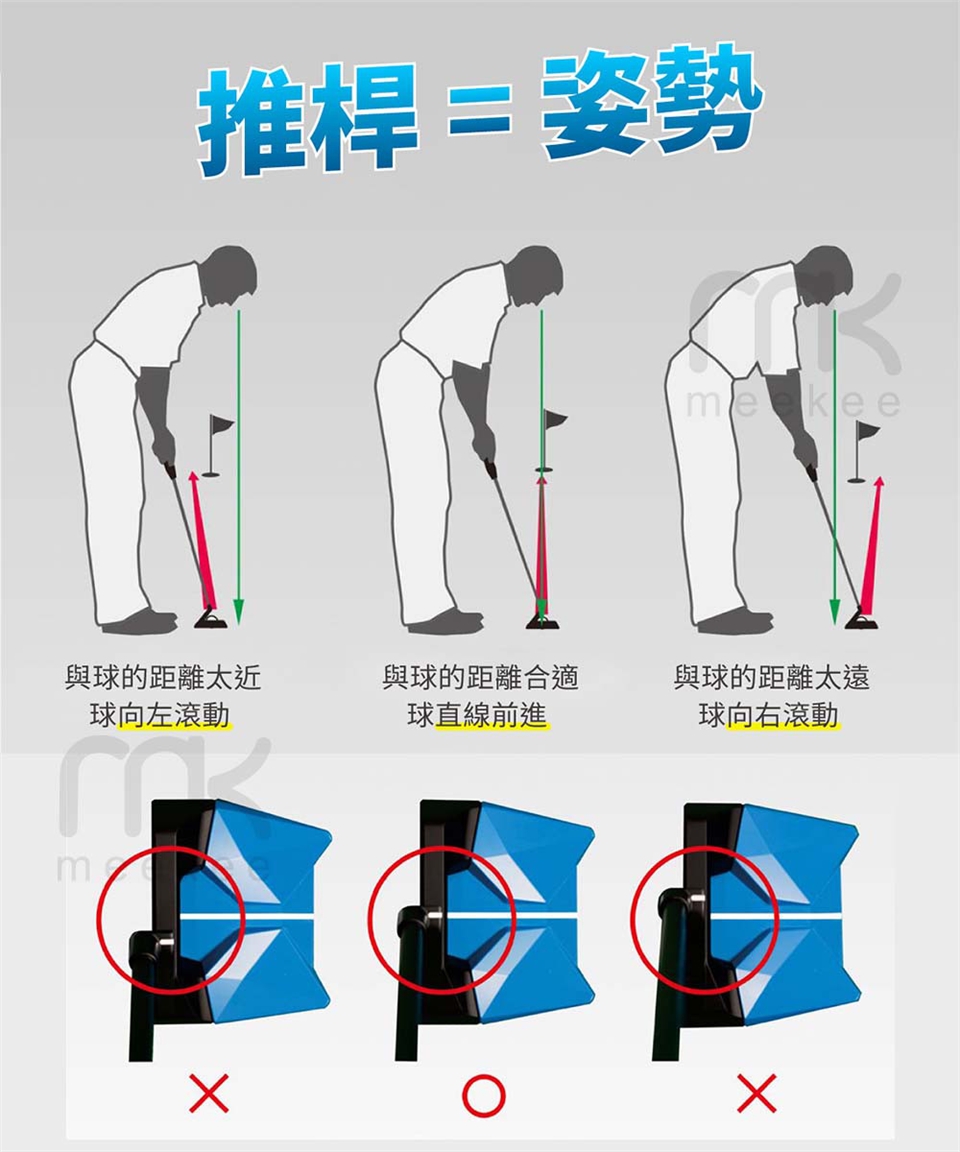 推桿 = 姿勢

mk
meekee

與球的距離太近
球向左滾動

與球的距離合適
球直線前進

與球的距離太遠
球向右滾動

mk
meekee

×

○

×