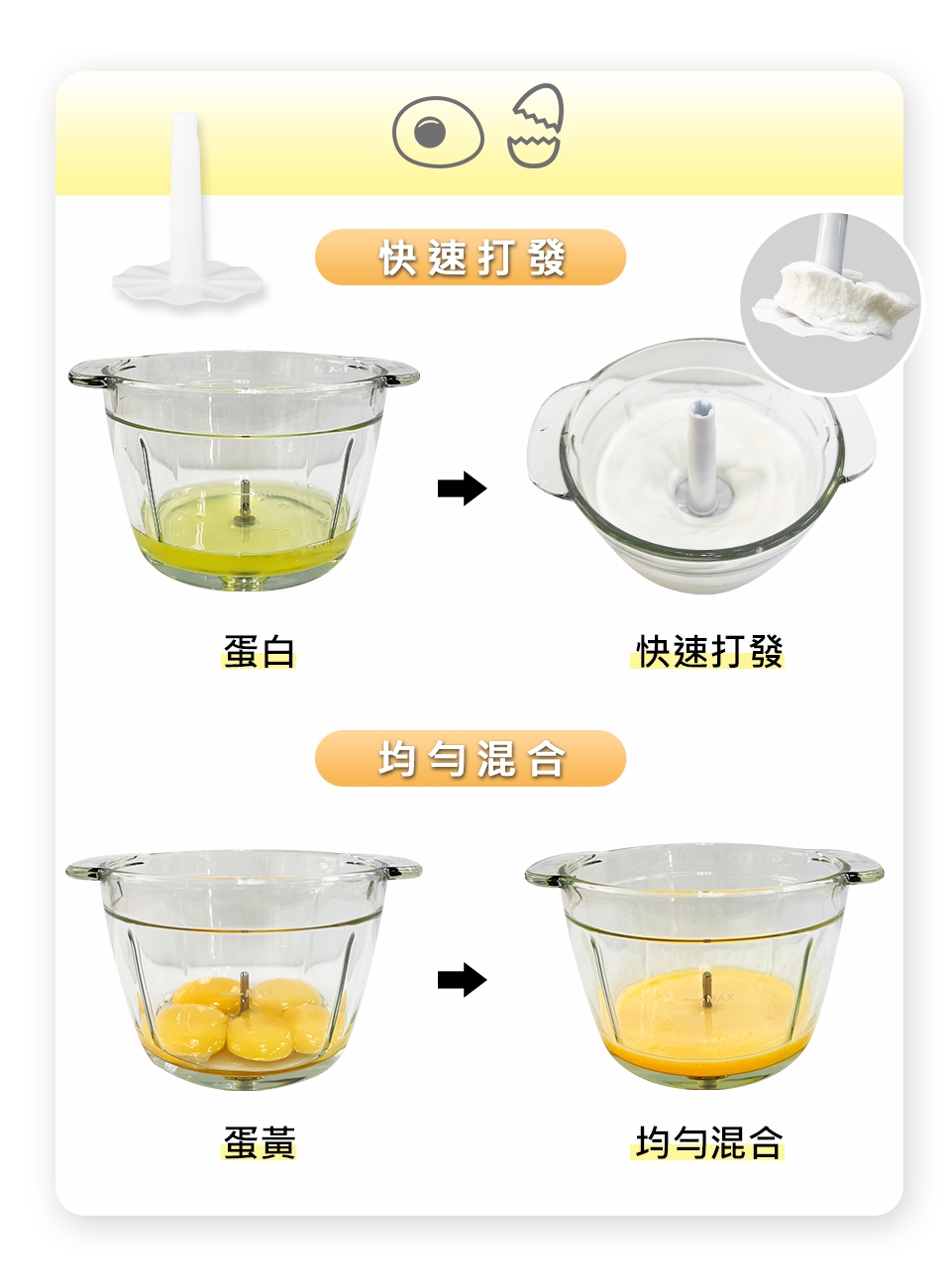 快速打發

蛋白

快速打發

均勻混合

蛋黃

均勻混合