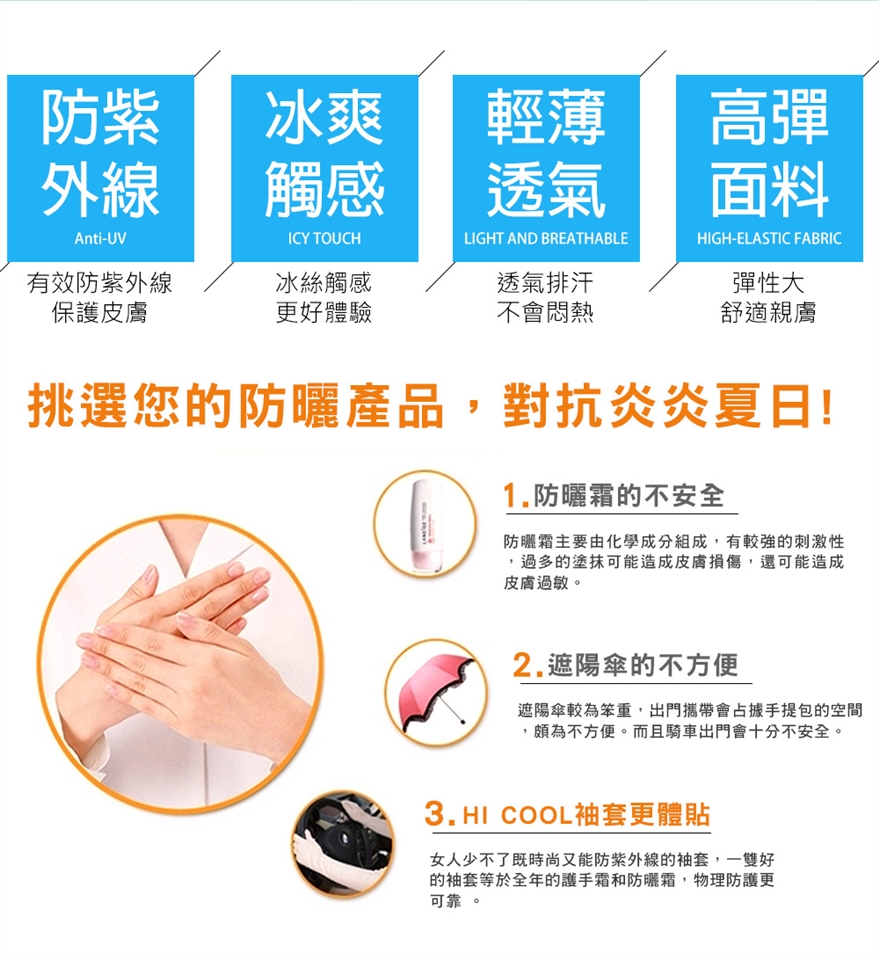 防紫外線
Anti-UV
有效防紫外線
保護皮膚

冰爽觸感
ICY TOUCH
冰絲觸感
更好體驗

輕薄透氣
LIGHT AND BREATHABLE
透氣排汗
不會悶熱

高彈面料
HIGH-ELASTIC FABRIC
彈性大
舒適親膚

挑選您的防曬產品，對抗炎炎夏日!

1.防曬霜的不安全

防曬霜主要由化學成分組成，有較強的刺激性，過多的塗抹可能造成皮膚損傷，還可能造成皮膚過敏。

2.遮陽傘的不方便

遮陽傘較為笨重，出門攜帶會占據手提包的空間，頗為不方便。而且騎車出門會十分不安全。

3.HI COOL袖套更體貼

女人少不了既時尚又能防紫外線的袖套，一雙好的袖套等於全年的護手霜和防曬霜，物理防護更可靠 。