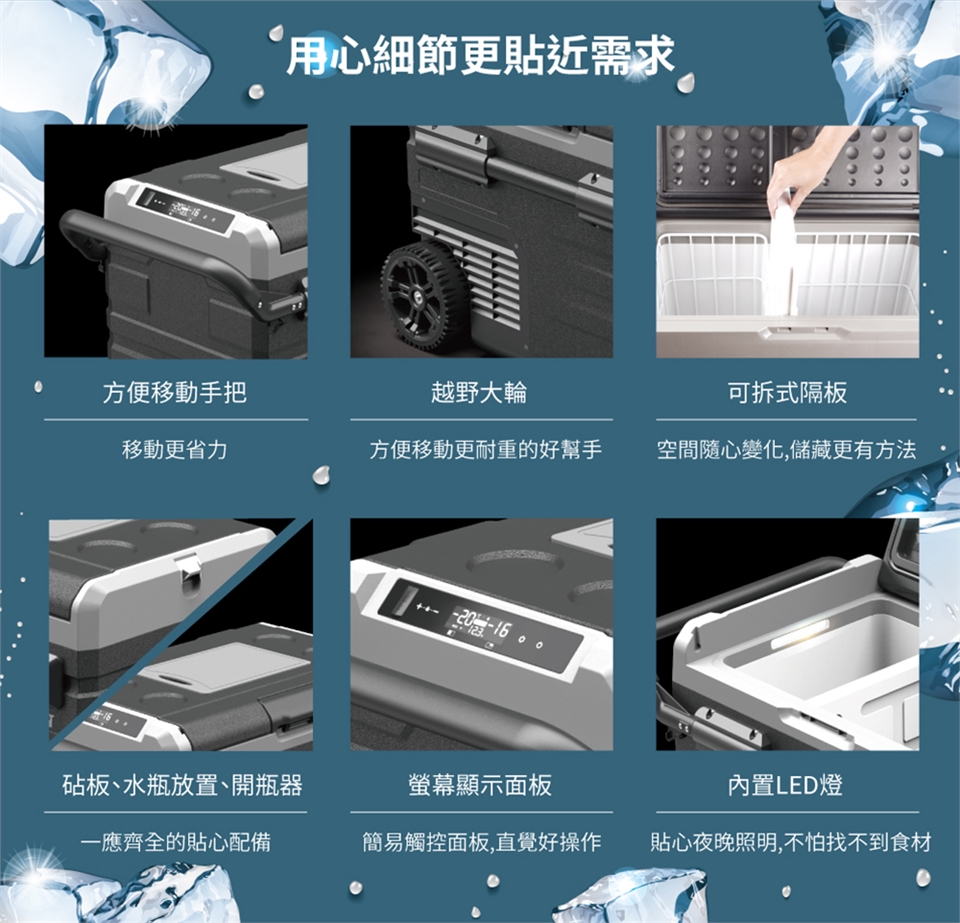 用心細節更貼近需求

方便移動手把

移動更省力

越野大輪

方便移動更耐重的好幫手

可拆式隔板

空間隨心變化,儲藏更有方法

砧板、水瓶放置、開瓶器

一應齊全的貼心配備

螢幕顯示面板

簡易觸控面板,直覺好操作

內置LED燈

貼心夜晚照明,不怕找不到食材